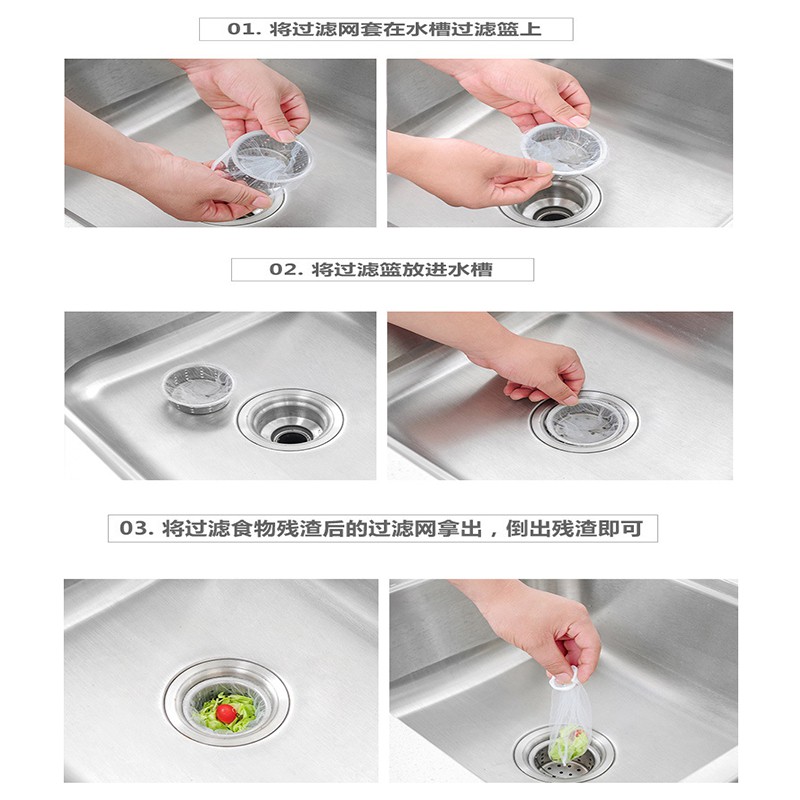 01. 将过滤网套在水槽过滤篮上

02. 将过滤篮放进水槽

03. 将过滤食物残渣后的过滤网拿出，倒出残渣即可