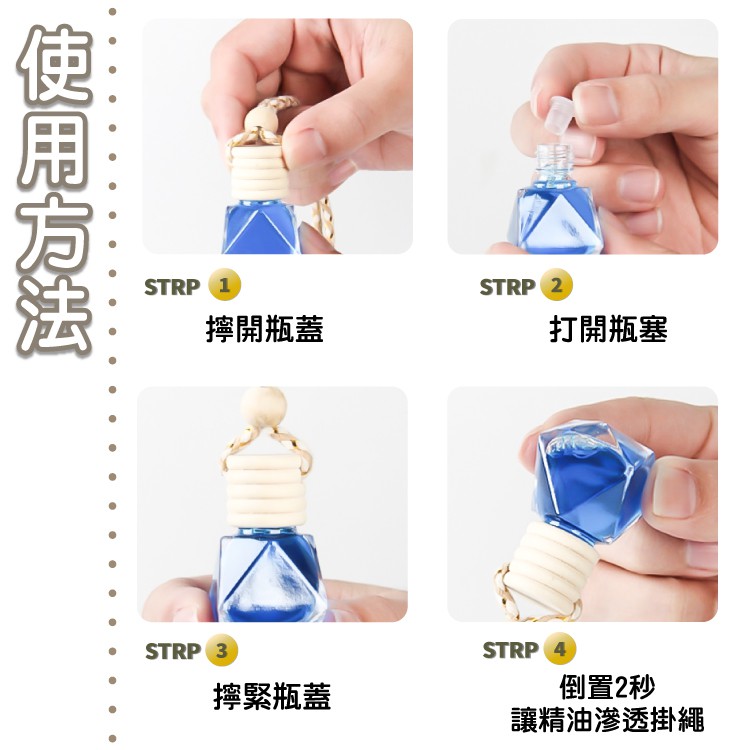 使用方法

STRP 1
擰開瓶蓋

STRP 2
打開瓶塞

STRP 3
擰緊瓶蓋

STRP 4
倒置2秒
讓精油滲透掛繩