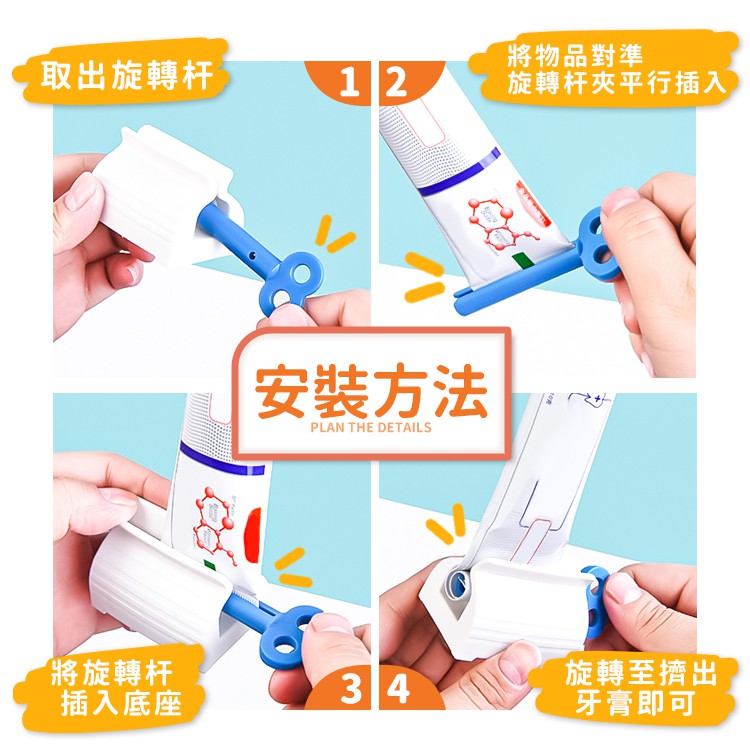 取出旋轉杆

1

2

將物品對準
旋轉杆夾平行插入

安裝方法
PLAN THE DETAILS

將旋轉杆
插入底座

3

4

旋轉至擠出
牙膏即可