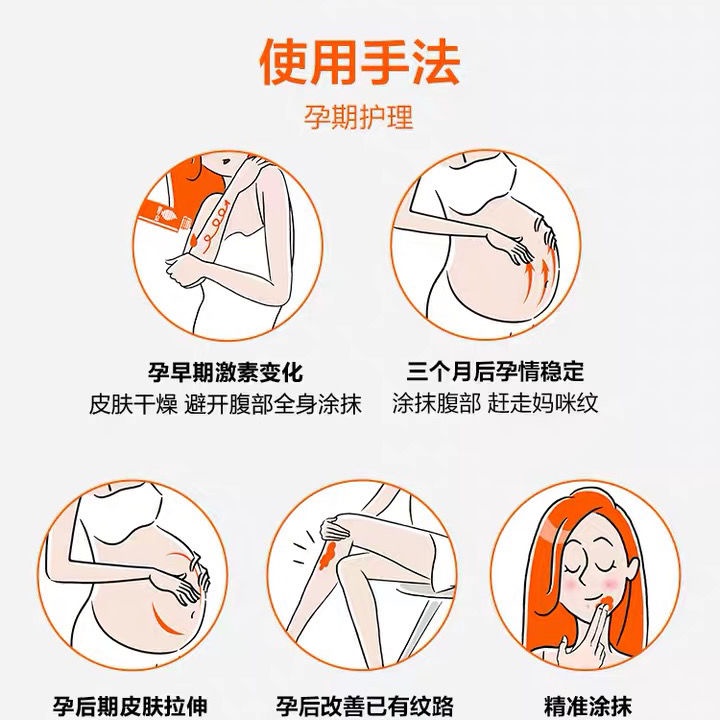 使用手法

孕期护理

孕早期激素变化
皮肤干燥 避开腹部全身涂抹

三个月后孕情稳定
涂抹腹部 赶走妈咪纹

孕后期皮肤拉伸

孕后改善已有纹路

精准涂抹