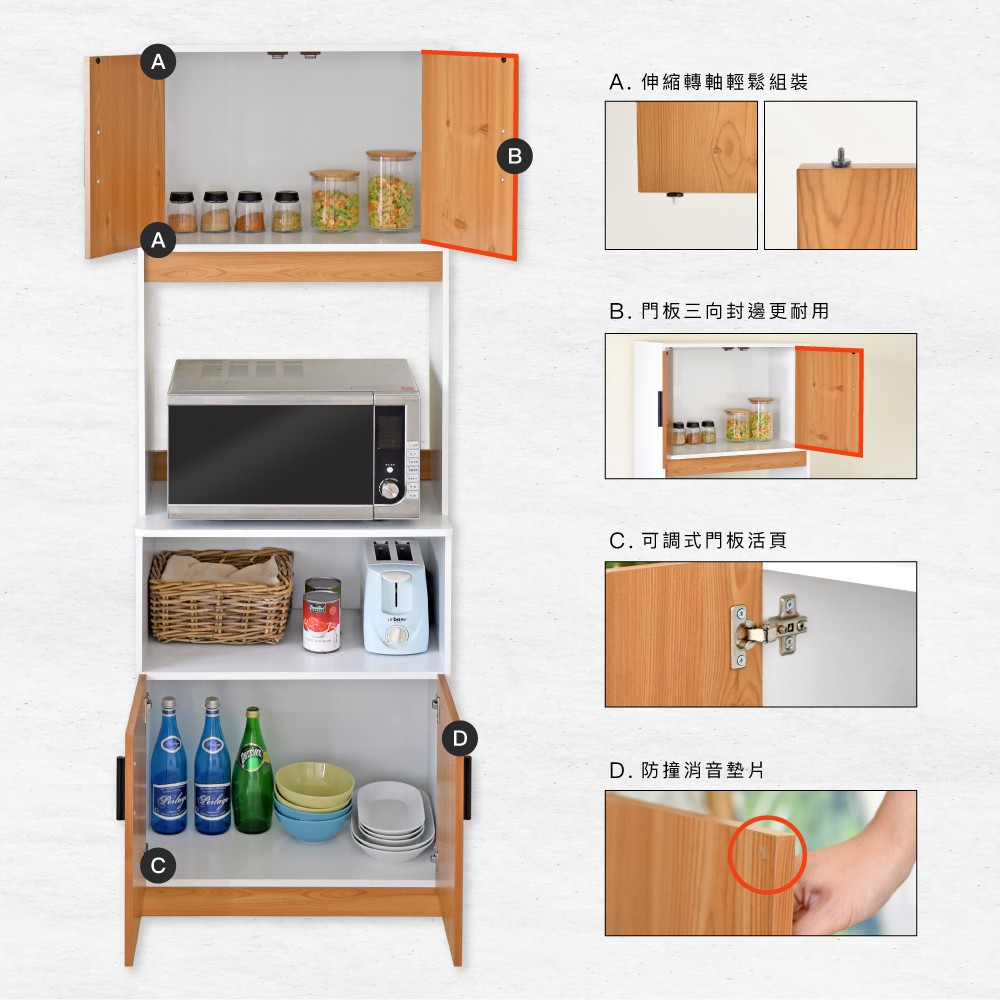 A
B
A
D
C

A. 伸縮轉軸輕鬆組裝

B. 門板三向封邊更耐用

C. 可調式門板活頁

D. 防撞消音墊片