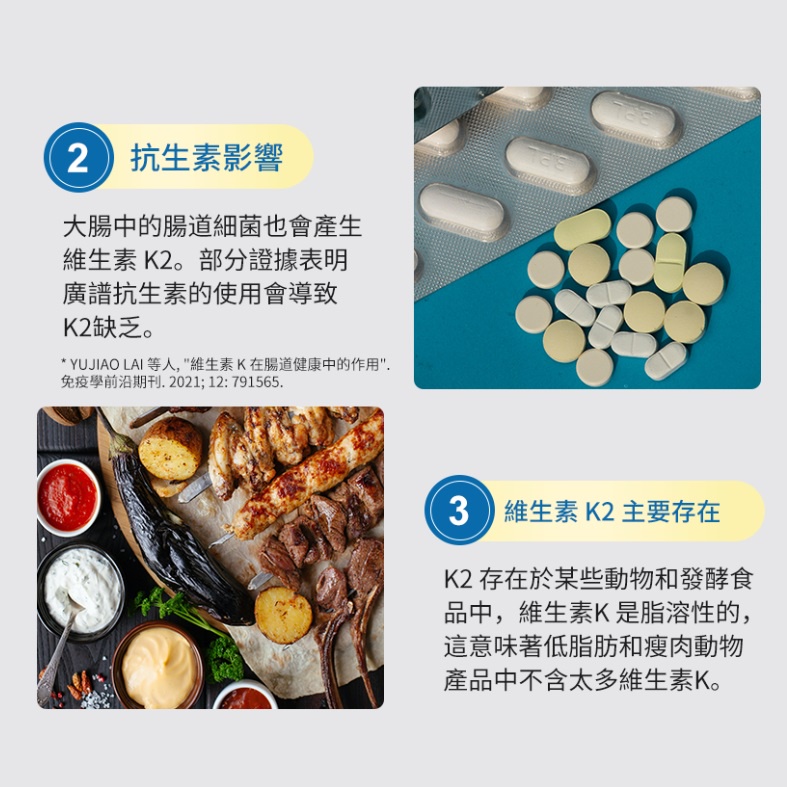 2 抗生素影響

大腸中的腸道細菌也會產生維生素 K2。部分證據表明廣譜抗生素的使用會導致K2缺乏。

* YUJIAO LAI 等人, "維生素 K 在腸道健康中的作用". 免疫學前沿期刊. 2021; 12: 791565.

3 維生素 K2 主要存在

K2 存在於某些動物和發酵食品中，維生素K 是脂溶性的，這意味著低脂肪和瘦肉動物產品中不含太多維生素K。