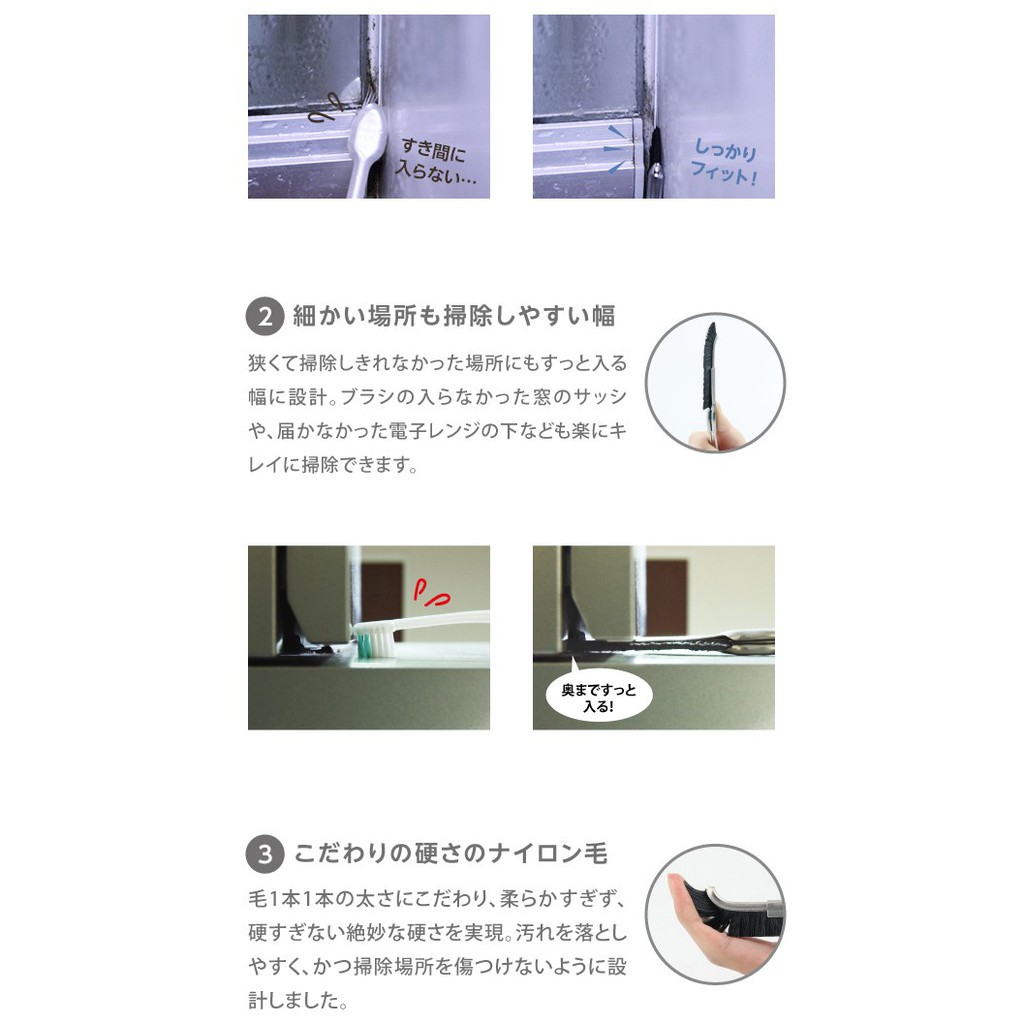 すき間に入らない…

しっかりフィット!

2 細かい場所も掃除しやすい幅

狭くて掃除しきれなかった場所にもすっと入る幅に設計。ブラシの入らなかった窓のサッシや、届かなかった電子レンジの下なども楽にキレイに掃除できます。

奥まですっと入る!

3 こだわりの硬さのナイロン毛

毛1本1本の太さにこだわり、柔らかすぎず、硬すぎない絶妙な硬さを実現。汚れを落としやすく、かつ掃除場所を傷つけないように設計しました。