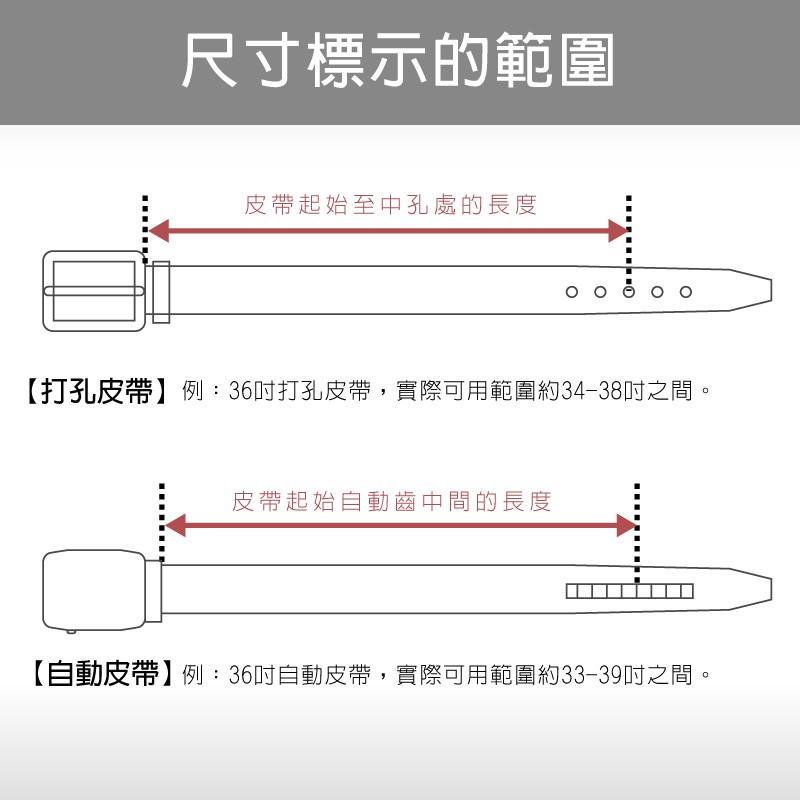 尺寸標示的範圍

皮帶起始至中孔處的長度

【打孔皮帶】例：36吋打孔皮帶，實際可用範圍約34-38吋之間。

皮帶起始自動齒中間的長度

【自動皮帶】例：36吋自動皮帶，實際可用範圍約33-39吋之間。