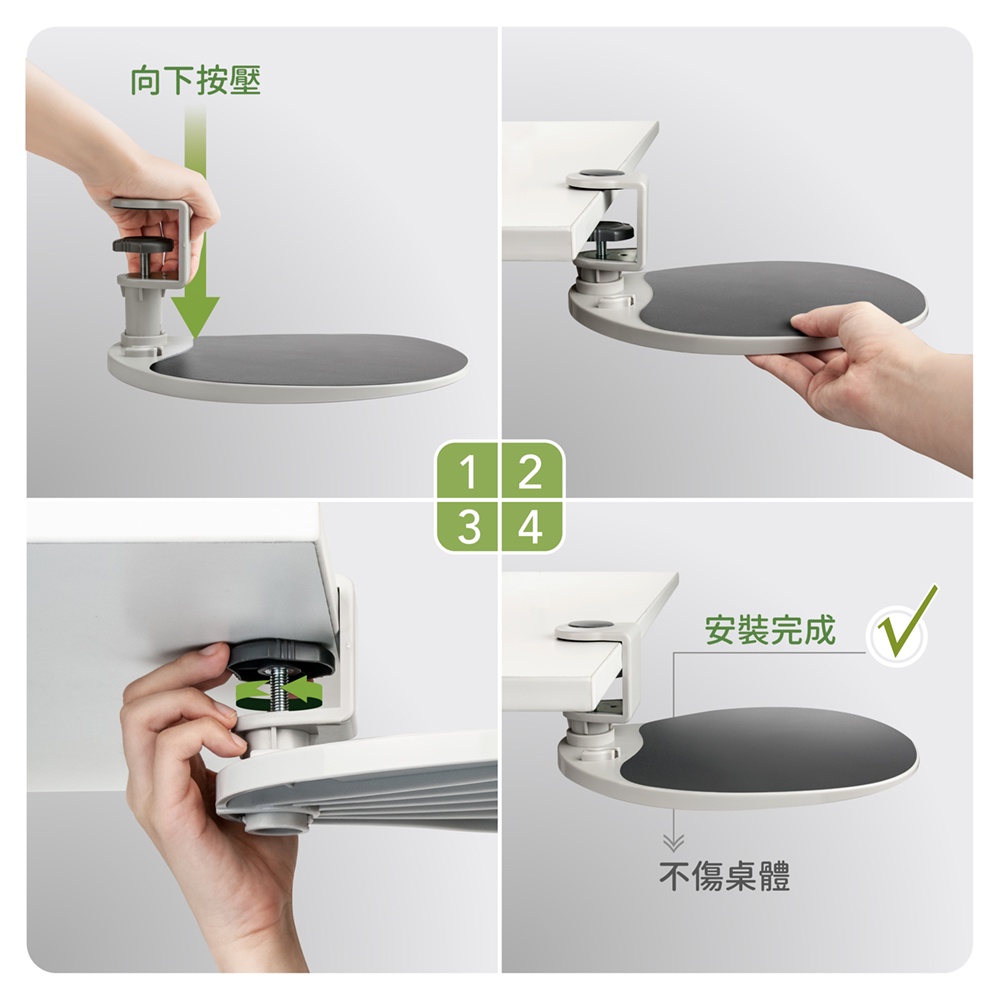 向下按壓

1 2
3 4

安裝完成

不傷桌體