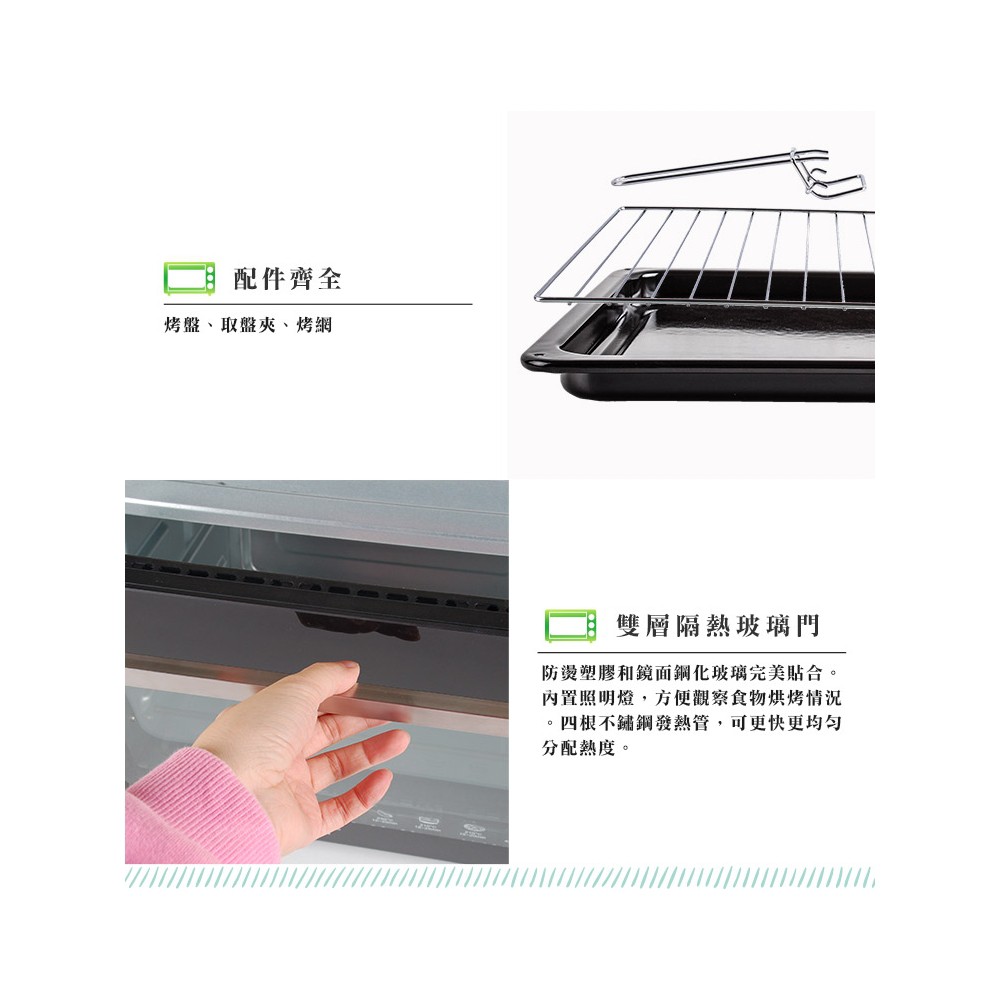 配件齊全

烤盤、取盤夾、烤網

雙層隔熱玻璃門

防燙塑膠和鏡面鋼化玻璃完美貼合。內置照明燈，方便觀察食物烘烤情況。四根不鏽鋼發熱管，可更快更均勻分配熱度。