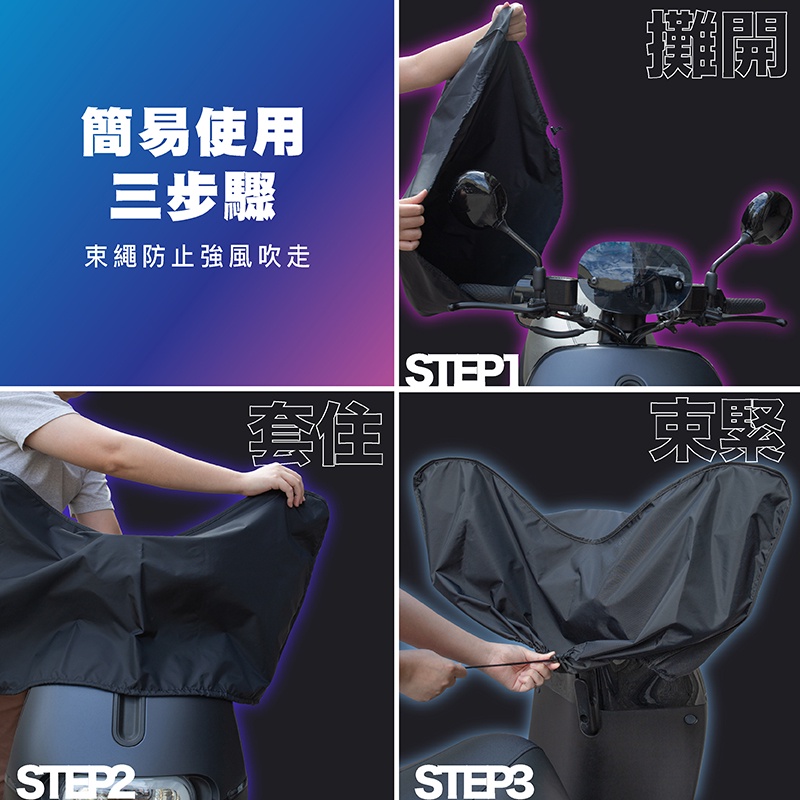 簡易使用
三步驟

束繩防止強風吹走

攤開

STEP1

套住

STEP2

束緊

STEP3