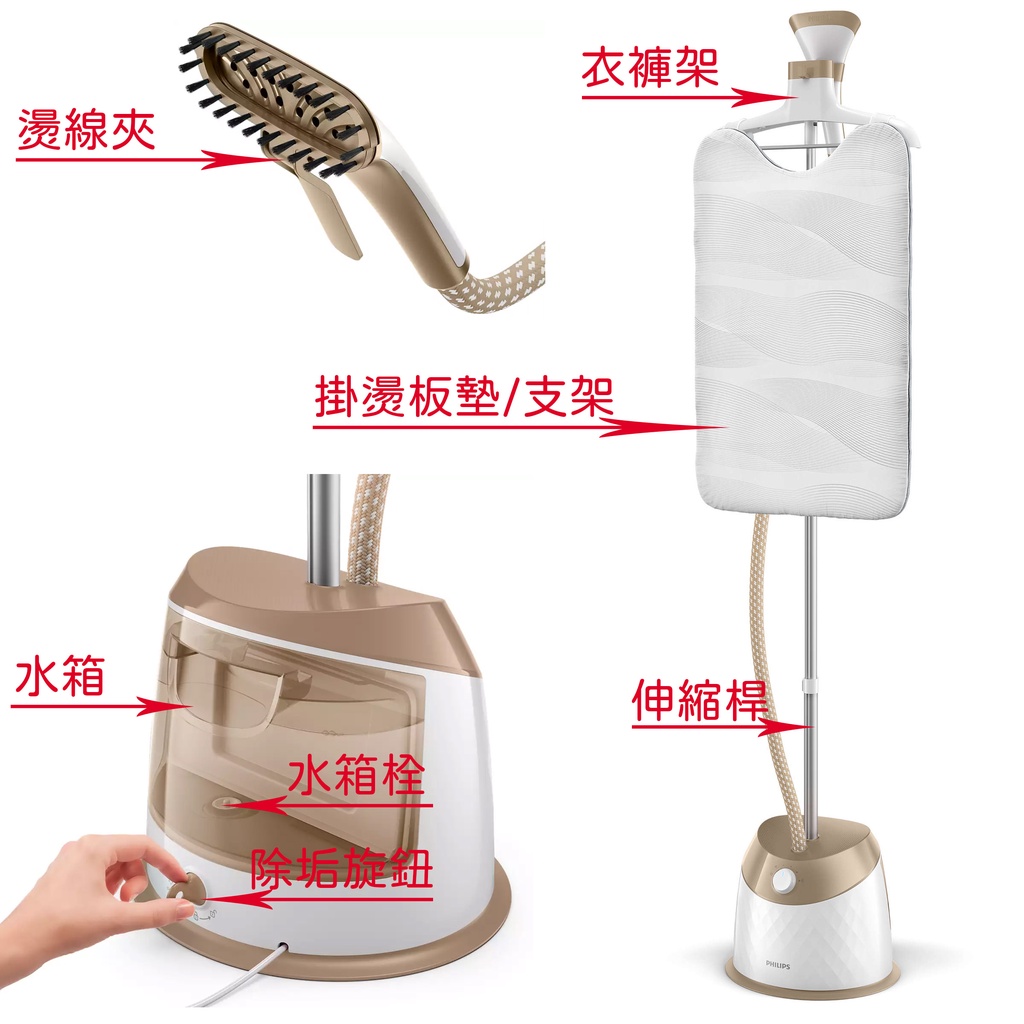 燙線夾

衣褲架

掛燙板墊/支架

水箱

水箱栓

除垢旋鈕

伸縮桿

PHILIPS