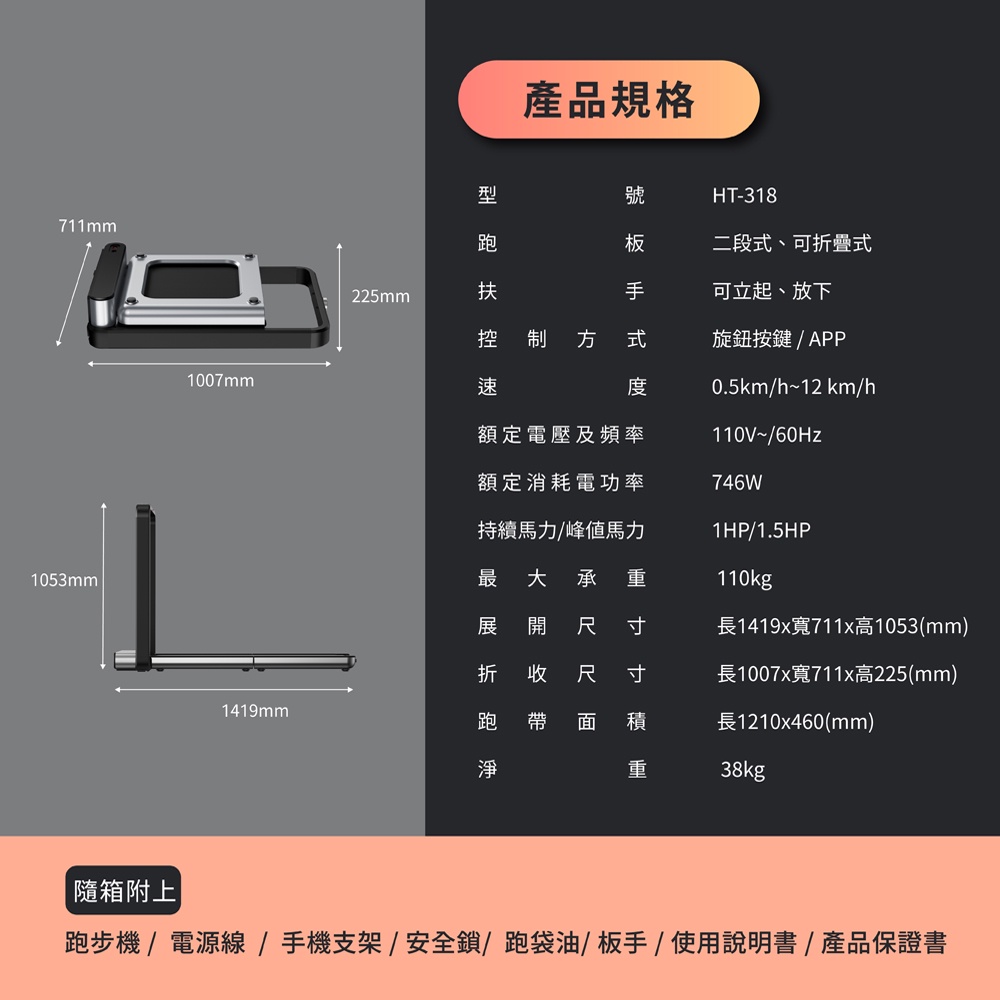 711mm

225mm

1007mm

1053mm

1419mm

產品規格

| 型號 | HT-318 |
|---|---|
| 跑板 | 二段式、可折疊式 |
| 扶手 | 可立起、放下 |
| 控制方式 | 旋鈕按鍵 / APP |
| 速度 | 0.5km/h~12 km/h |
| 額定電壓及頻率 | 110V~/60Hz |
| 額定消耗電功率 | 746W |
| 持續馬力/峰值馬力 | 1HP/1.5HP |
| 最大承重 | 110kg |
| 展開尺寸 | 長1419x寬711x高1053(mm) |
| 折收尺寸 | 長1007x寬711x高225(mm) |
| 跑帶面積 | 長1210x460(mm) |
| 淨重 | 38kg |

隨箱附上

跑步機 / 電源線 / 手機支架 / 安全鎖/ 跑袋油/ 板手 / 使用說明書 / 產品保證書