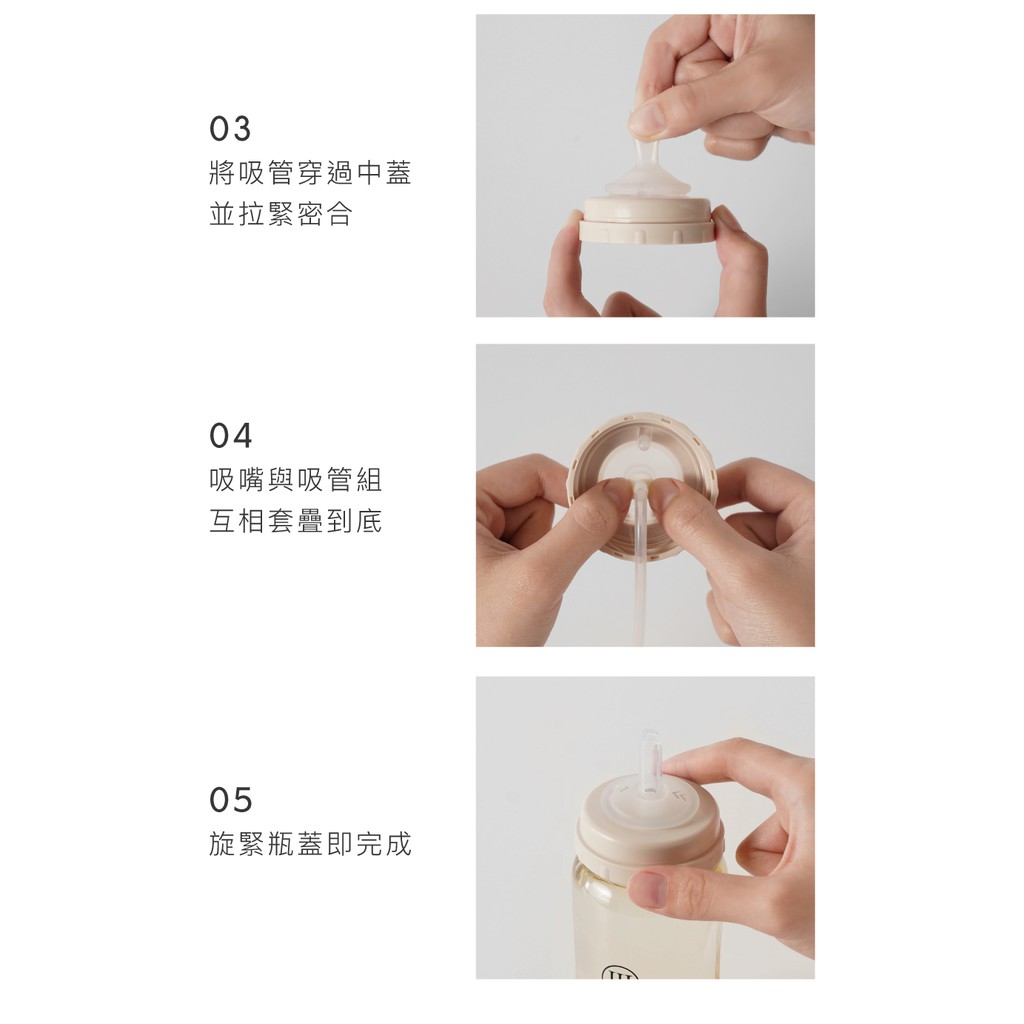 03
將吸管穿過中蓋
並拉緊密合

04
吸嘴與吸管組
互相套疊到底

05
旋緊瓶蓋即完成