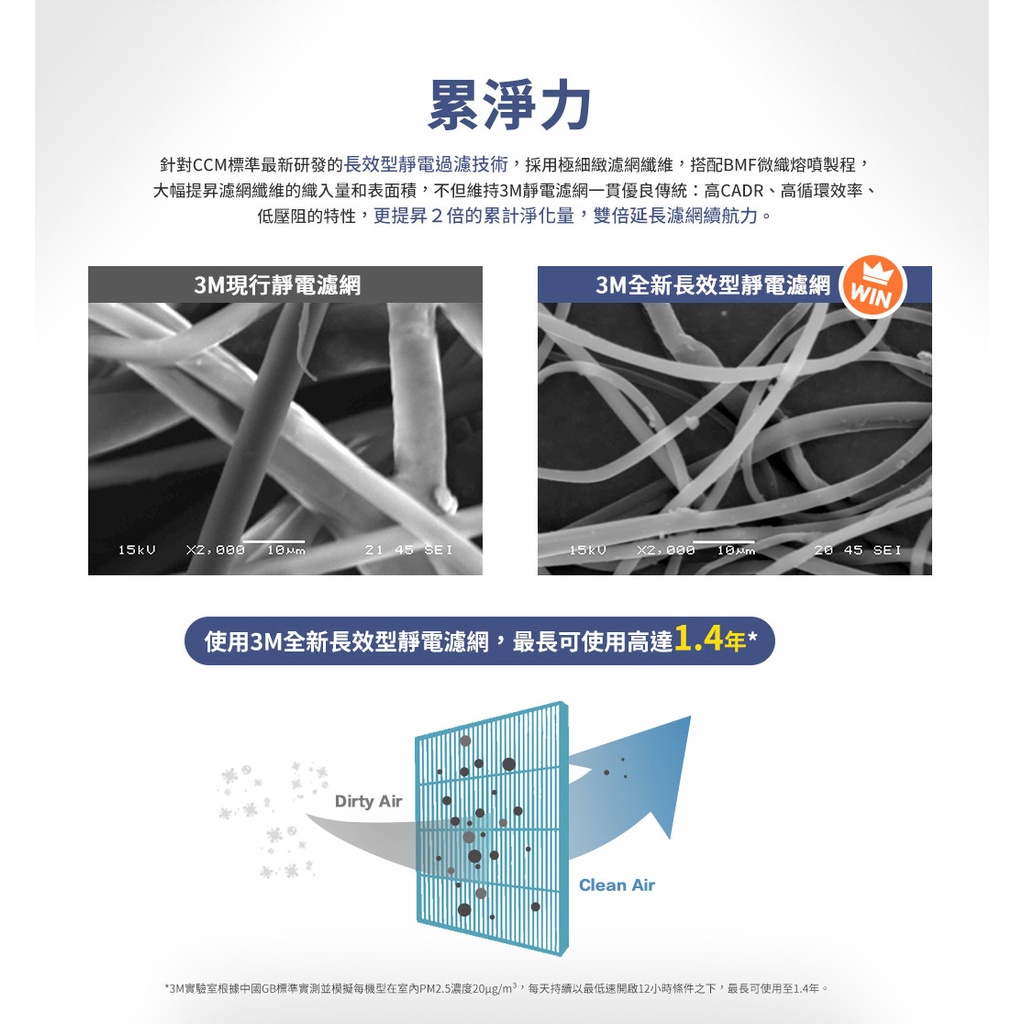 累淨力

針對CCM標準最新研發的長效型靜電過濾技術，採用極細緻濾網纖維，搭配BMF微纖熔噴製程，大幅提昇濾網纖維的織入量和表面積，不但維持3M靜電濾網一貫優良傳統：高CADR、高循環效率、低壓阻的特性，更提昇２倍的累計淨化量，雙倍延長濾網續航力。

3M現行靜電濾網

15kV X2,000 10μm 21 45 SEI

3M全新長效型靜電濾網

WIN

15kV X2,000 10μm 20 45 SEI

使用3M全新長效型靜電濾網，最長可使用高達1.4年*

Dirty Air

Clean Air

*3M實驗室根據中國GB標準實測並模擬每機型在室內PM2.5濃度20μg/m$^3$，每天持續以最低速開啟12小時條件之下，最長可使用至1.4年。