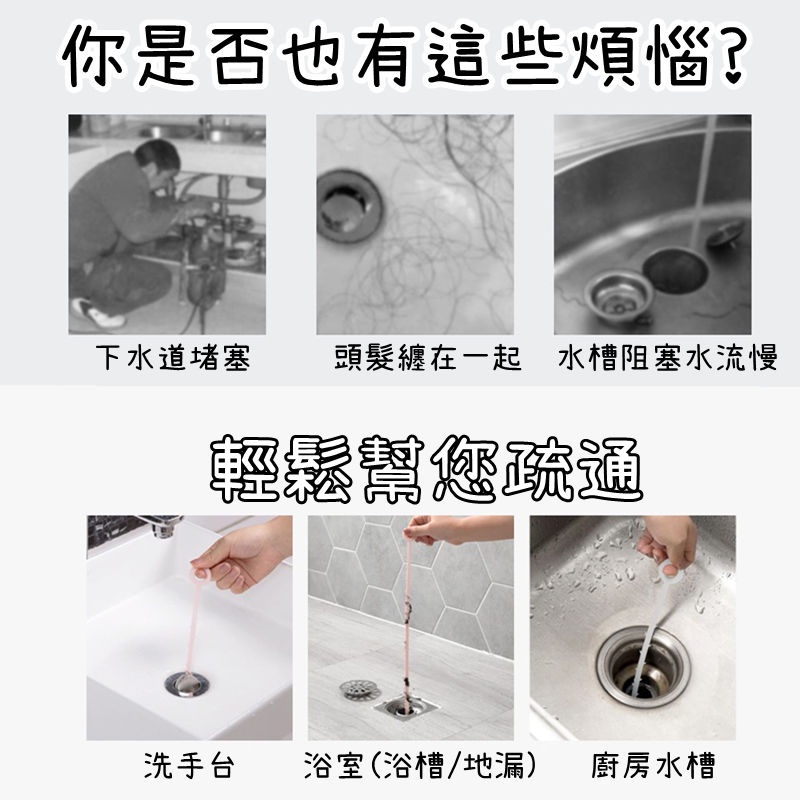 你是否也有這些煩惱?

下水道堵塞

頭髮纏在一起

水槽阻塞水流慢

輕鬆幫您疏通

洗手台

浴室(浴槽/地漏)

廚房水槽