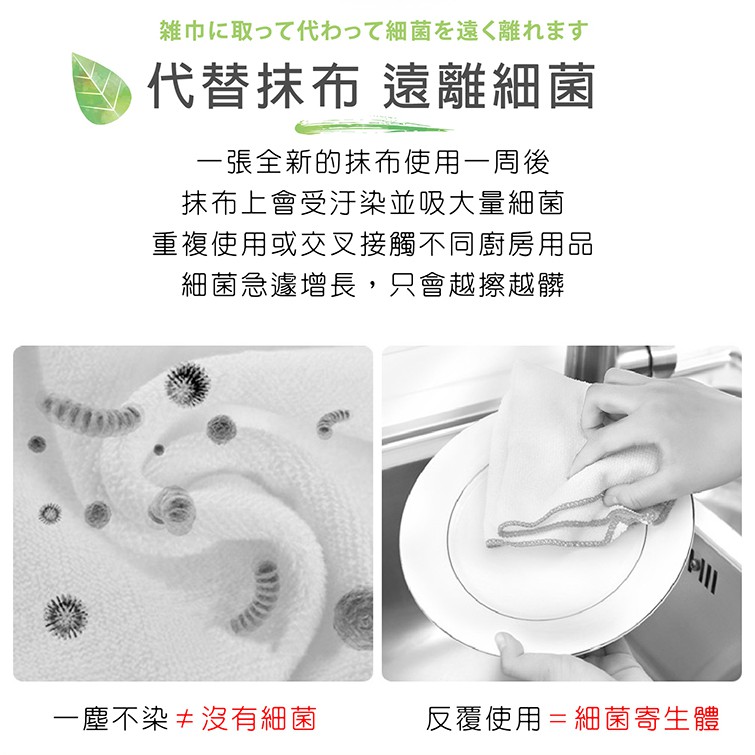 雑巾に取って代わって細菌を遠く離れます

代替抹布 遠離細菌

一張全新的抹布使用一周後
抹布上會受汙染並吸大量細菌
重複使用或交叉接觸不同廚房用品
細菌急遽增長，只會越擦越髒

一塵不染 ≠ 沒有細菌

反覆使用 = 細菌寄生體