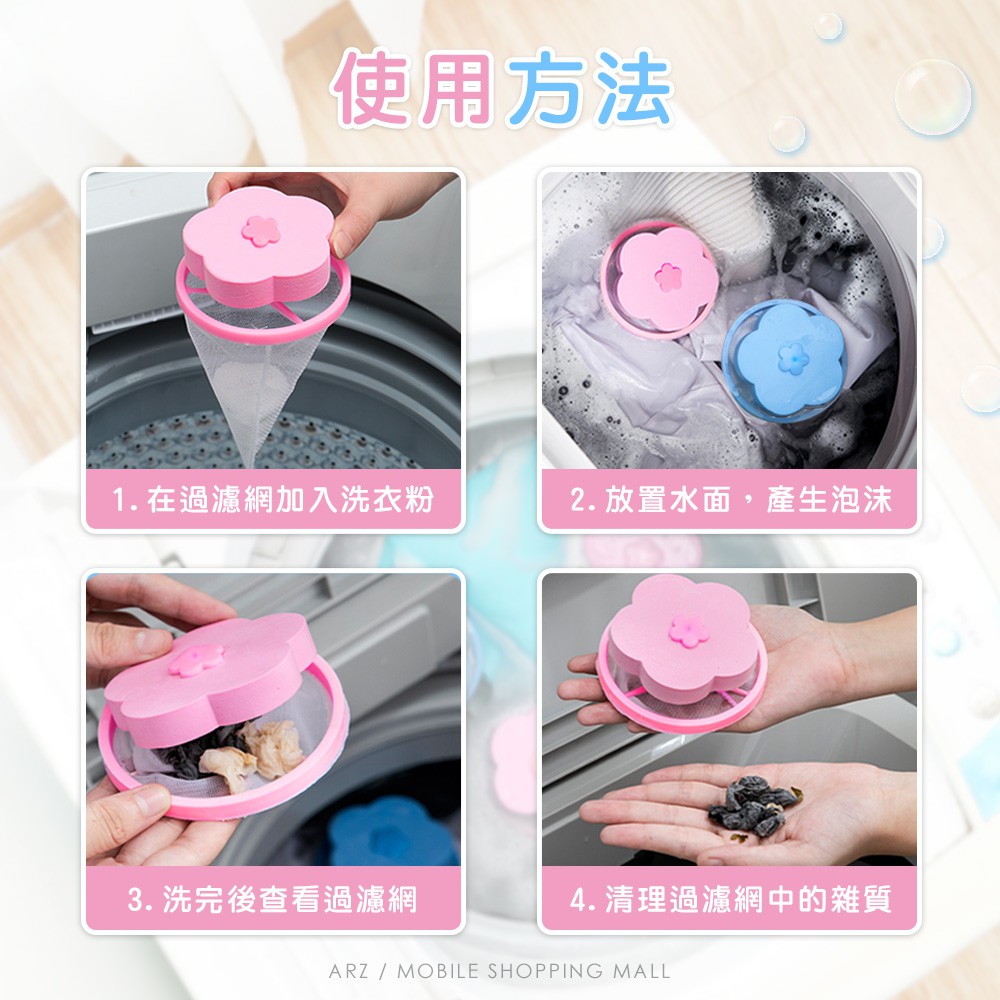 使用方法

1. 在過濾網加入洗衣粉

2. 放置水面，產生泡沫

3. 洗完後查看過濾網

4. 清理過濾網中的雜質

ARZ / MOBILE SHOPPING MALL