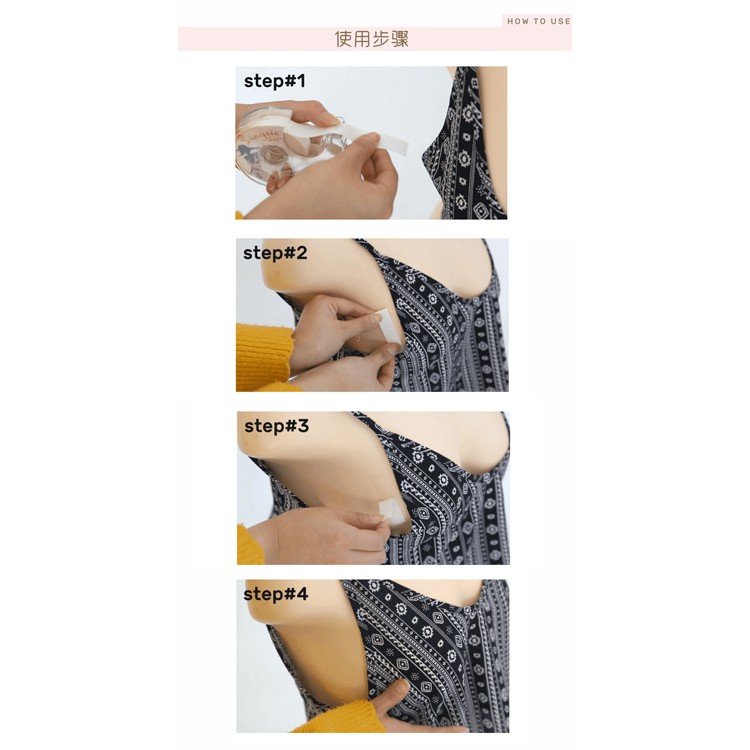 HOW TO USE

使用步骤

step#1

step#2

step#3

step#4