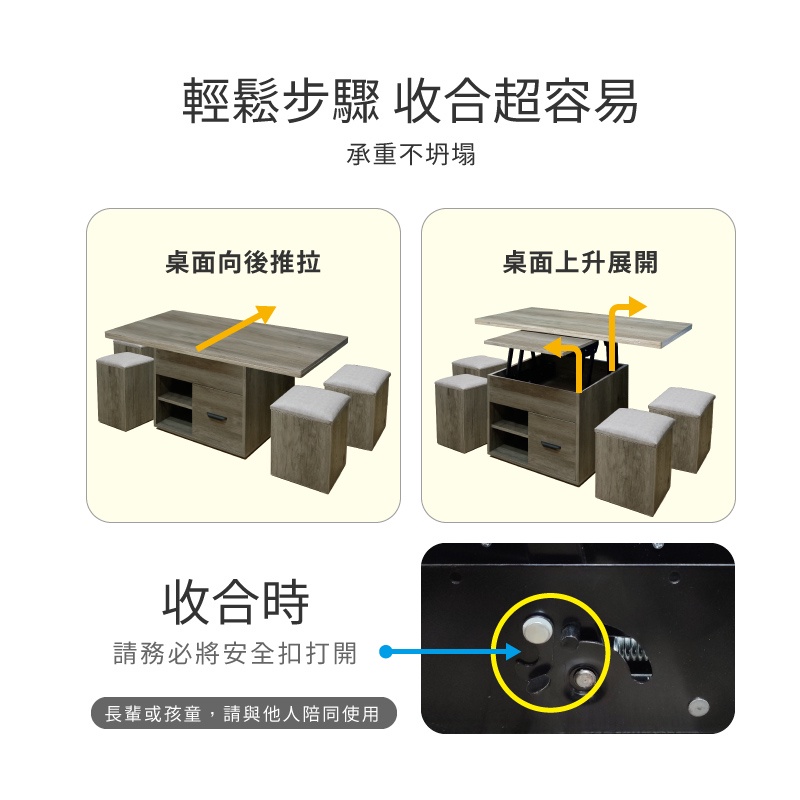 輕鬆步驟 收合超容易

承重不坍塌

桌面向後推拉

桌面上升展開

收合時

請務必將安全扣打開

長輩或孩童，請與他人陪同使用