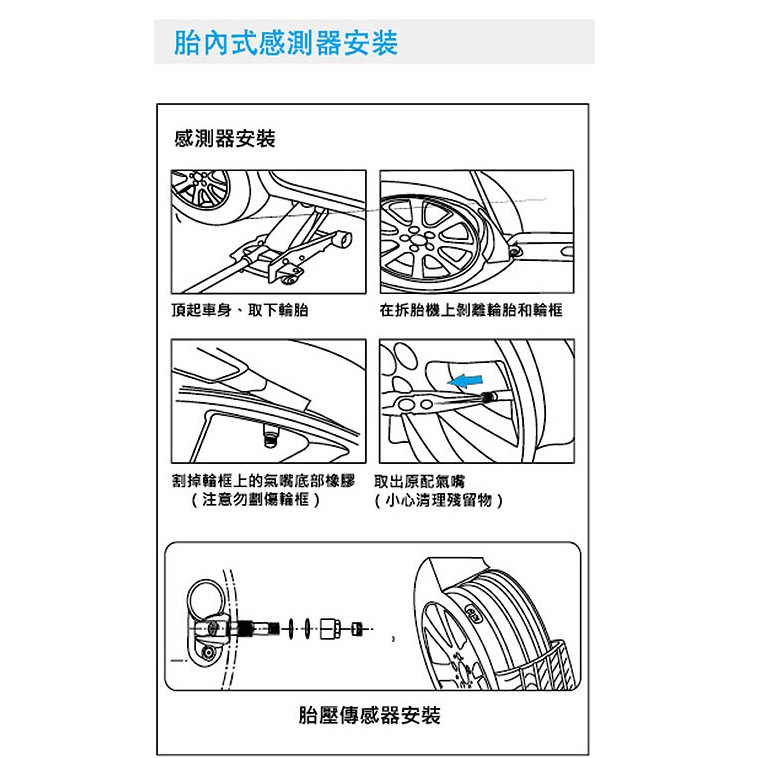 胎內式感測器安裝

感測器安裝

頂起車身、取下輪胎

在拆胎機上剝離輪胎和輪框

割掉輪框上的氣嘴底部橡膠
（注意勿劃傷輪框）

取出原配氣嘴
（小心清理殘留物）

胎壓傳感器安裝