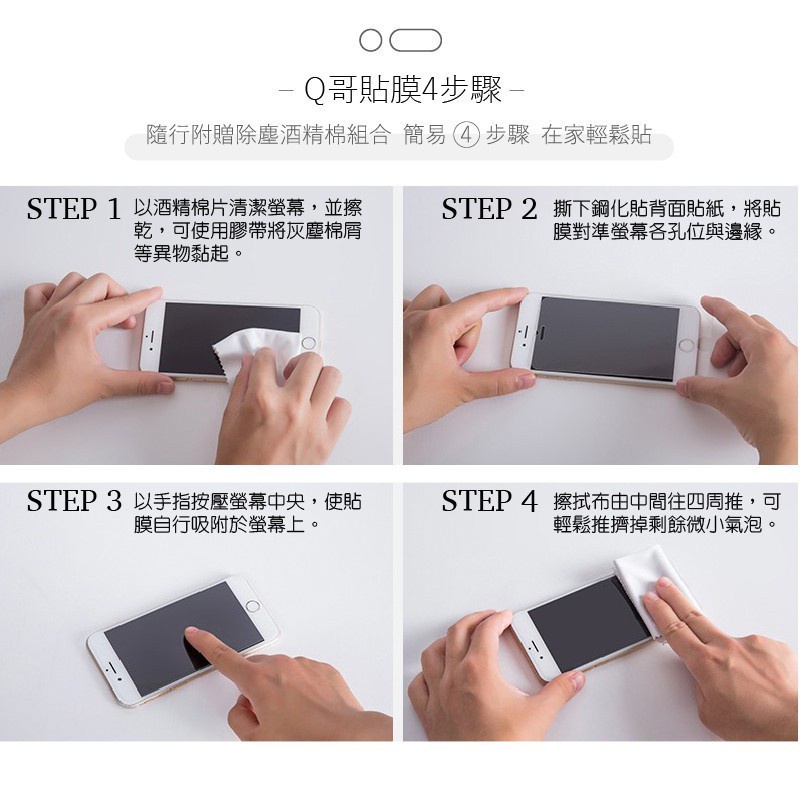 – Q哥貼膜4步驟 –

隨行附贈除塵酒精棉組合 簡易 ④ 步驟 在家輕鬆貼

STEP 1 以酒精棉片清潔螢幕，並擦乾，可使用膠帶將灰塵棉屑等異物黏起。

STEP 2 撕下鋼化貼背面貼紙，將貼膜對準螢幕各孔位與邊緣。

STEP 3 以手指按壓螢幕中央，使貼膜自行吸附於螢幕上。

STEP 4 擦拭布由中間往四周推，可輕鬆推擠掉剩餘微小氣泡。