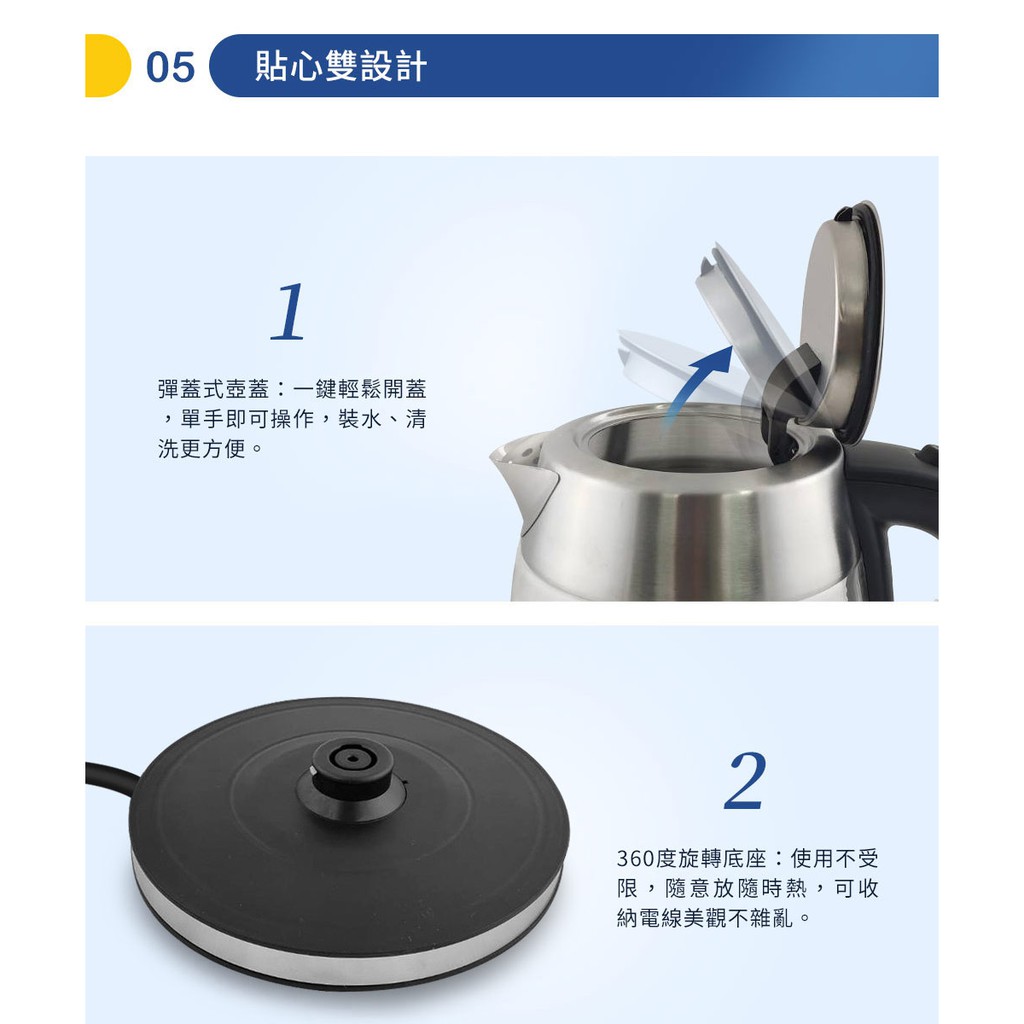 05 貼心雙設計

1

彈蓋式壺蓋：一鍵輕鬆開蓋，單手即可操作，裝水、清洗更方便。

2

360度旋轉底座：使用不受限，隨意放隨時熱，可收納電線美觀不雜亂。