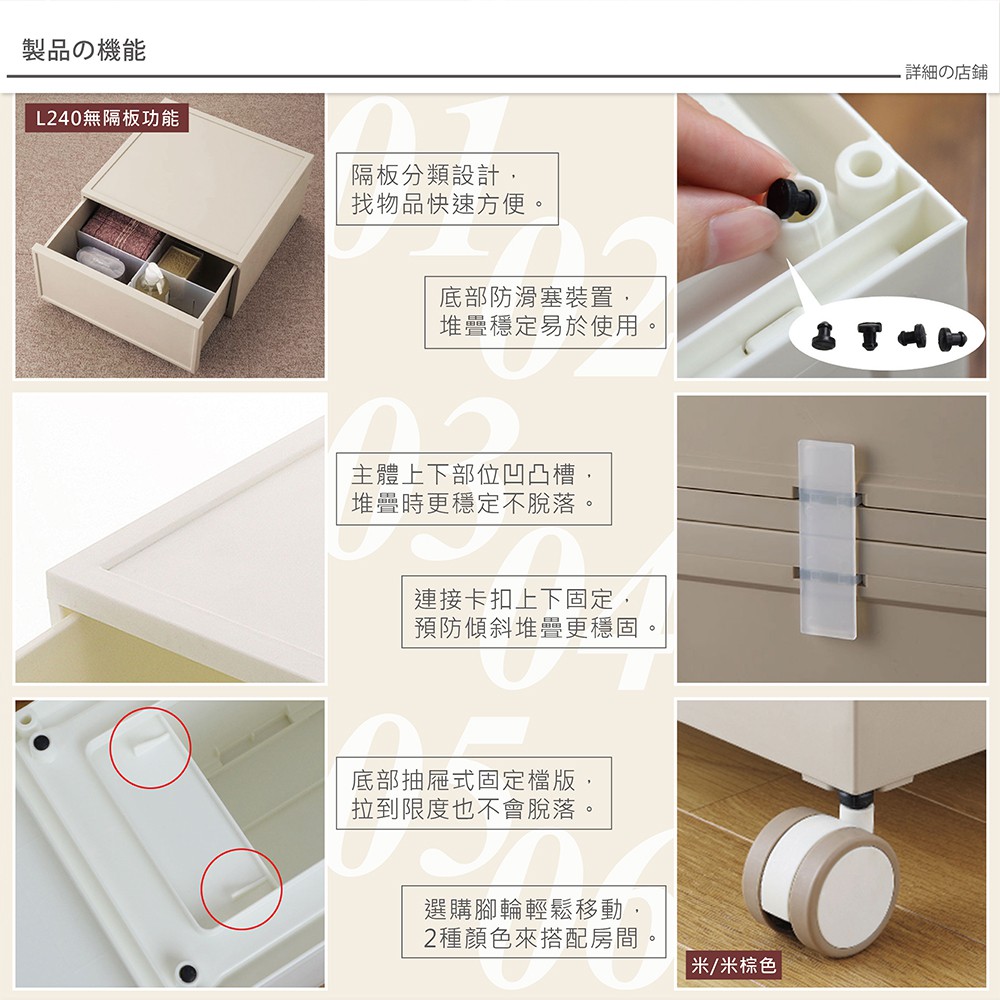 製品の機能

詳細の店鋪

L240無隔板功能

01

隔板分類設計，
找物品快速方便。

02

底部防滑塞裝置，
堆疊穩定易於使用。

03

主體上下部位凹凸槽，
堆疊時更穩定不脫落。

04

連接卡扣上下固定，
預防傾斜堆疊更穩固。

05

底部抽屜式固定檔版，
拉到限度也不會脫落。

06

選購腳輪輕鬆移動，
2種顏色來搭配房間。

米/米棕色