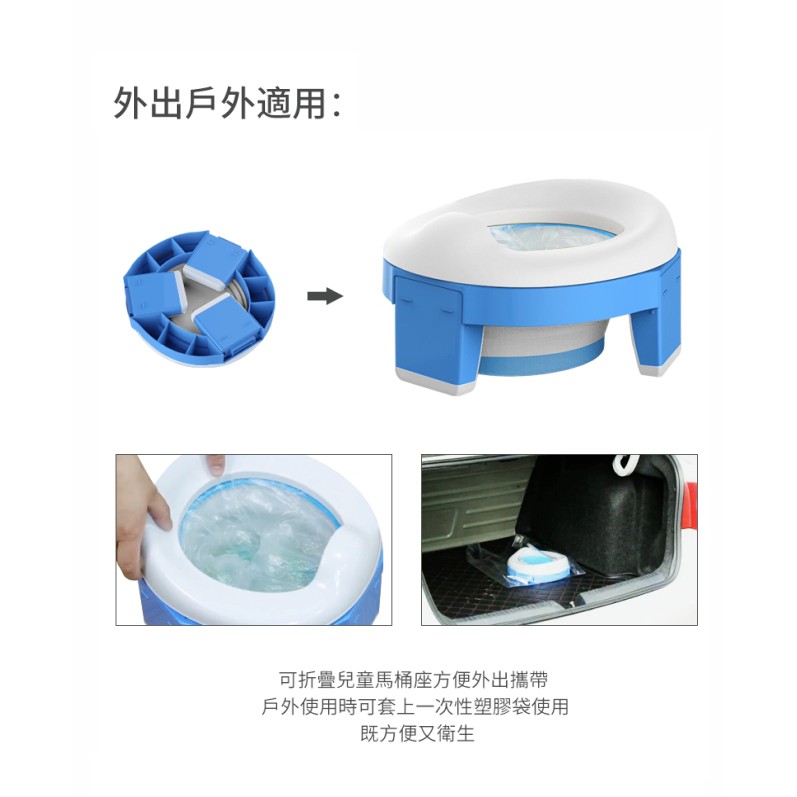 外出戶外適用：

可折疊兒童馬桶座方便外出攜帶
戶外使用時可套上一次性塑膠袋使用
既方便又衛生