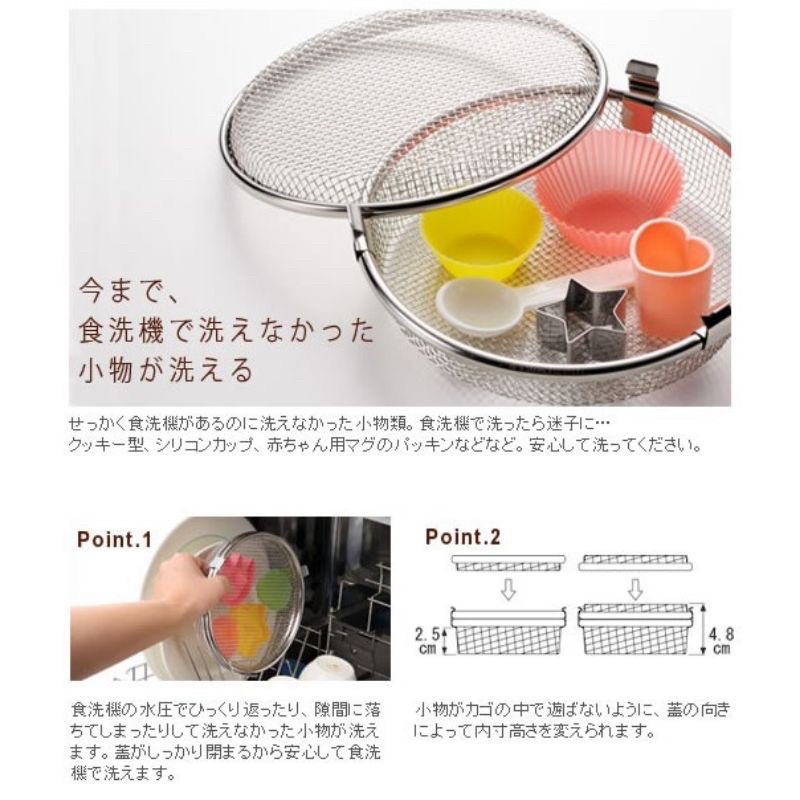 今まで、
食洗機で洗えなかった
小物が洗える

せっかく食洗機があるのに洗えなかった小物類。食洗機で洗ったら迷子に…
クッキー型、シリコンカップ、赤ちゃん用マグのパッキンなどなど。安心して洗ってください。

Point.1

食洗機の水圧でひっくり返ったり、隙間に落ちてしまったりして洗えなかった小物が洗えます。蓋がしっかり閉まるから安心して食洗機で洗えます。

Point.2

2.5 cm

4.8 cm

小物がカゴの中で遊ばないように、蓋の向きによって内寸高さを変えられます。