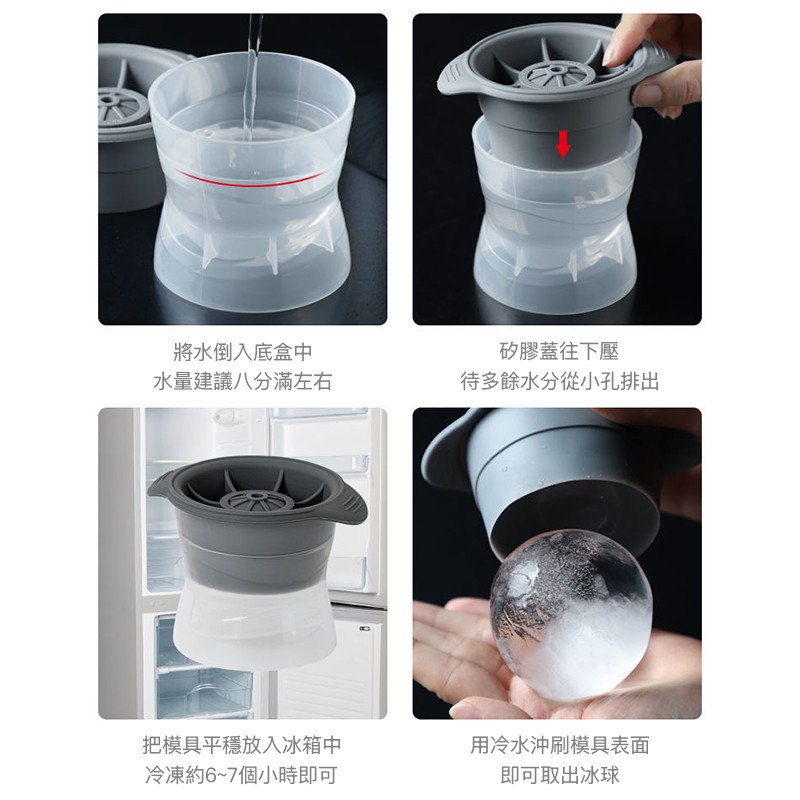 將水倒入底盒中
水量建議八分滿左右

矽膠蓋往下壓
待多餘水分從小孔排出

把模具平穩放入冰箱中
冷凍約6~7個小時即可

用冷水沖刷模具表面
即可取出冰球