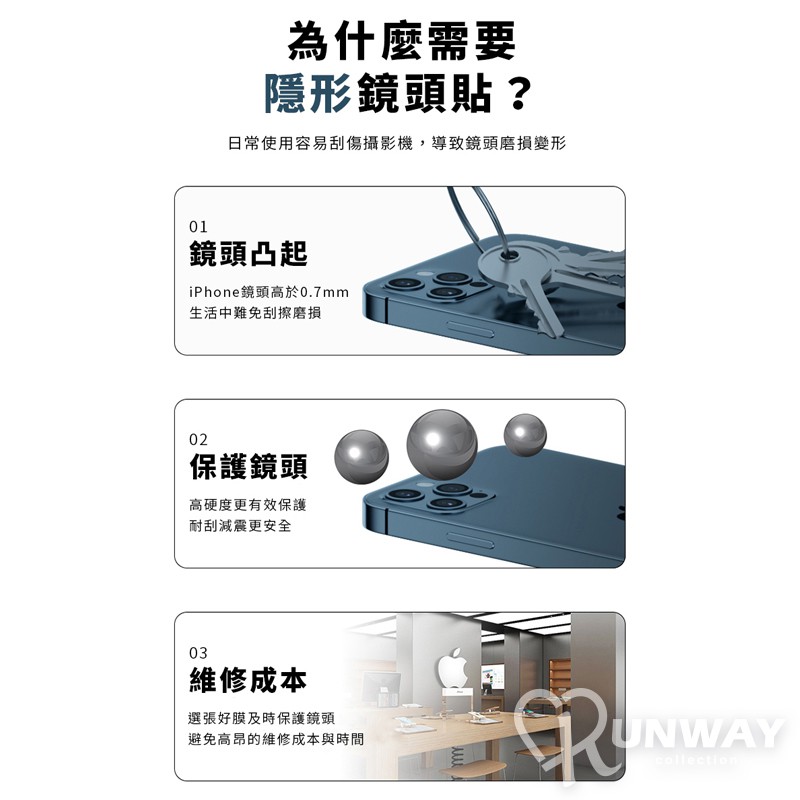 為什麼需要
隱形鏡頭貼？

日常使用容易刮傷攝影機，導致鏡頭磨損變形

01
鏡頭凸起

iPhone鏡頭高於0.7mm
生活中難免刮擦磨損

02
保護鏡頭

高硬度更有效保護
耐刮減震更安全

03
維修成本

選張好膜及時保護鏡頭
避免高昂的維修成本與時間

RUNWAY
collection