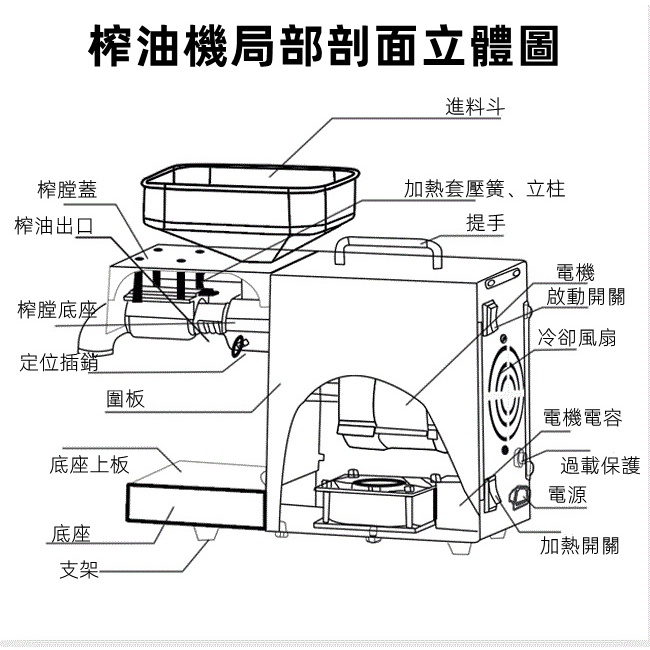 榨油機局部剖面立體圖

進料斗

榨膛蓋

加熱套壓簧、立柱

榨油出口

提手

電機

啟動開關

榨膛底座

冷卻風扇

定位插銷

圍板

電機電容

底座上板

過載保護

電源

底座

加熱開關

支架