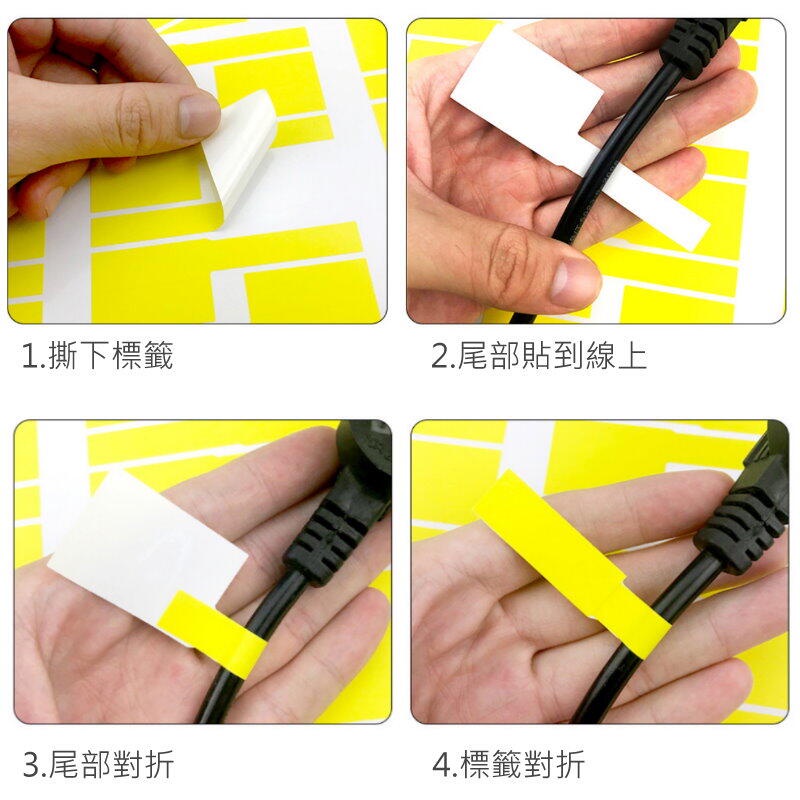 1.撕下標籤

2.尾部貼到線上

3.尾部對折

4.標籤對折