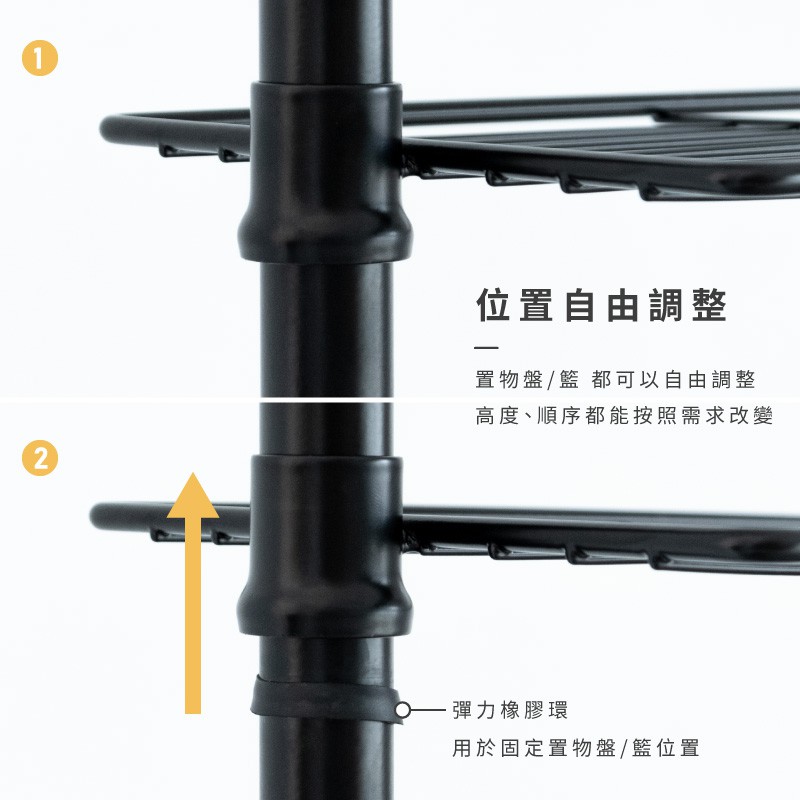 1

位置自由調整

置物盤/籃 都可以自由調整
高度、順序都能按照需求改變

2

彈力橡膠環
用於固定置物盤/籃位置