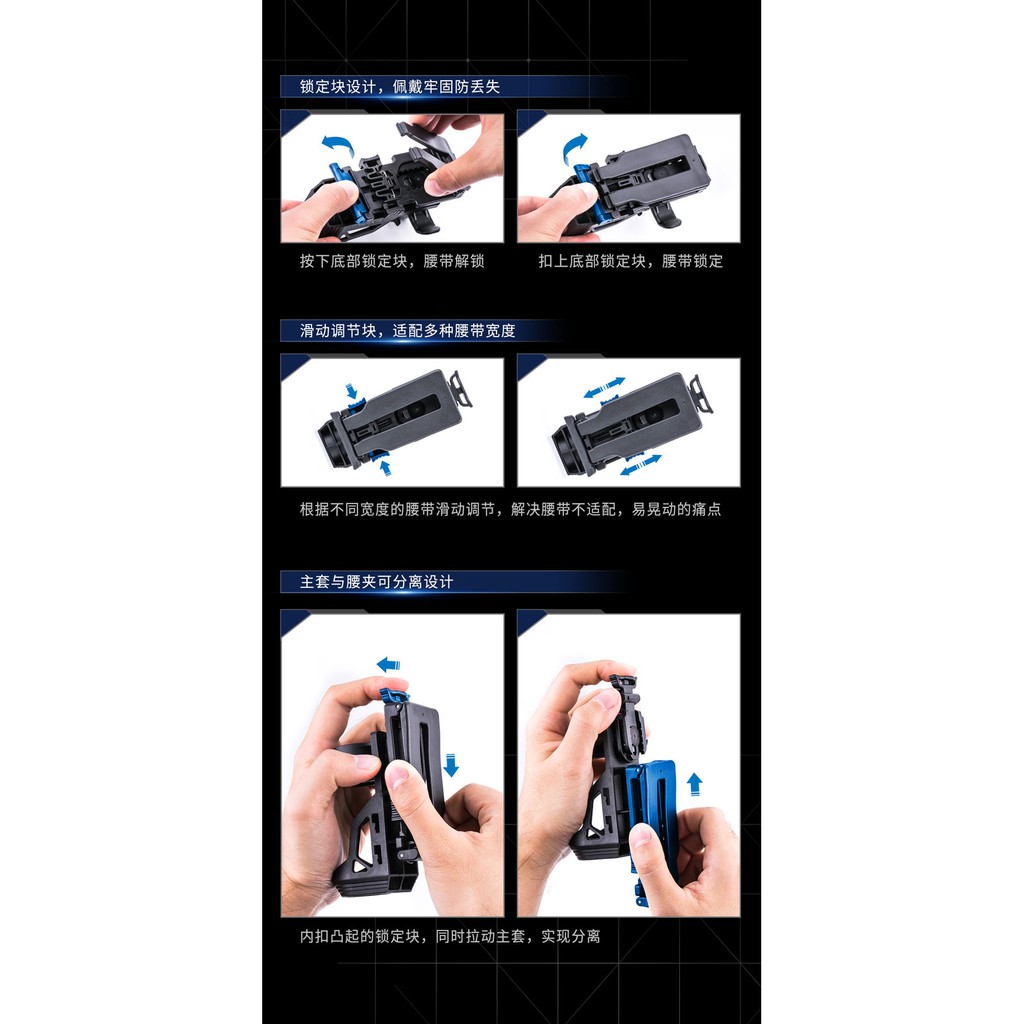 锁定块设计，佩戴牢固防丢失

按下底部锁定块，腰带解锁

扣上底部锁定块，腰带锁定

滑动调节块，适配多种腰带宽度

根据不同宽度的腰带滑动调节，解决腰带不适配，易晃动的痛点

主套与腰夹可分离设计

内扣凸起的锁定块，同时拉动主套，实现分离