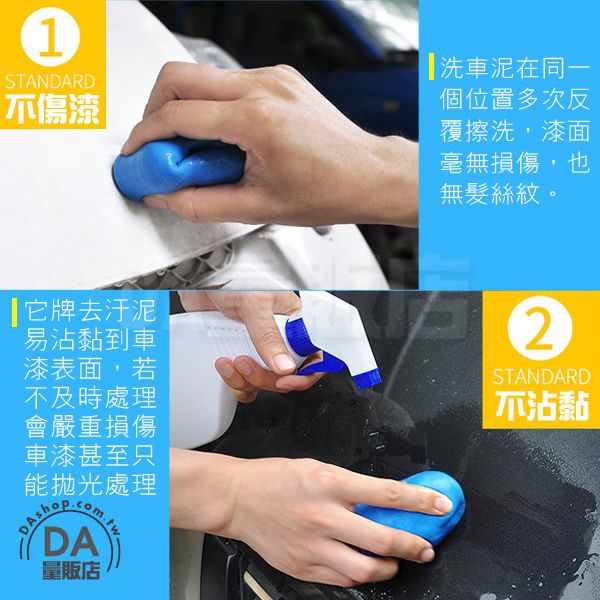 1
STANDARD
不傷漆

洗車泥在同一個位置多次反覆擦洗，漆面毫無損傷，也無髮絲紋。

它牌去汙泥易沾黏到車漆表面，若不及時處理會嚴重損傷車漆甚至只能拋光處理

2
STANDARD
不沾黏

DAshop.com.tw
DA
量販店