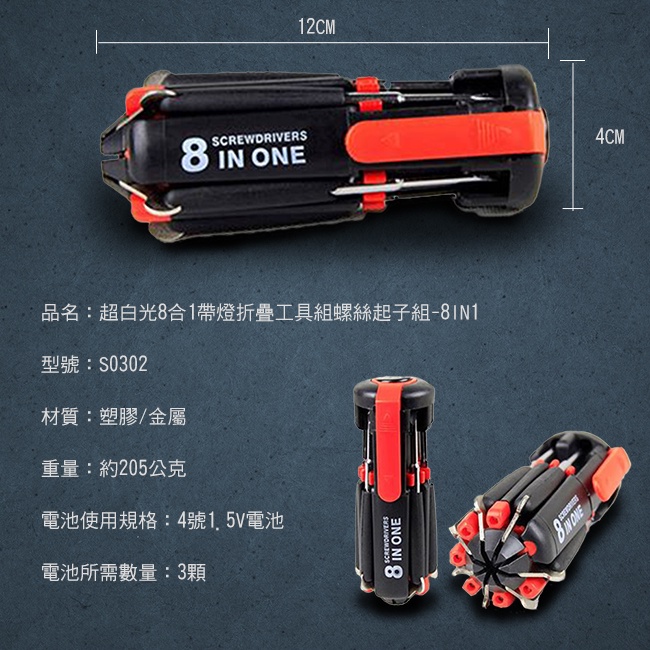 12CM

4CM

8 SCREWDRIVERS IN ONE

品名：超白光8合1帶燈折疊工具組螺絲起子組-8IN1

型號：S0302

材質：塑膠/金屬

重量：約205公克

電池使用規格：4號1.5V電池

電池所需數量：3顆

8 SCREWDRIVERS IN ONE

8 SCREWDRIVERS IN ONE