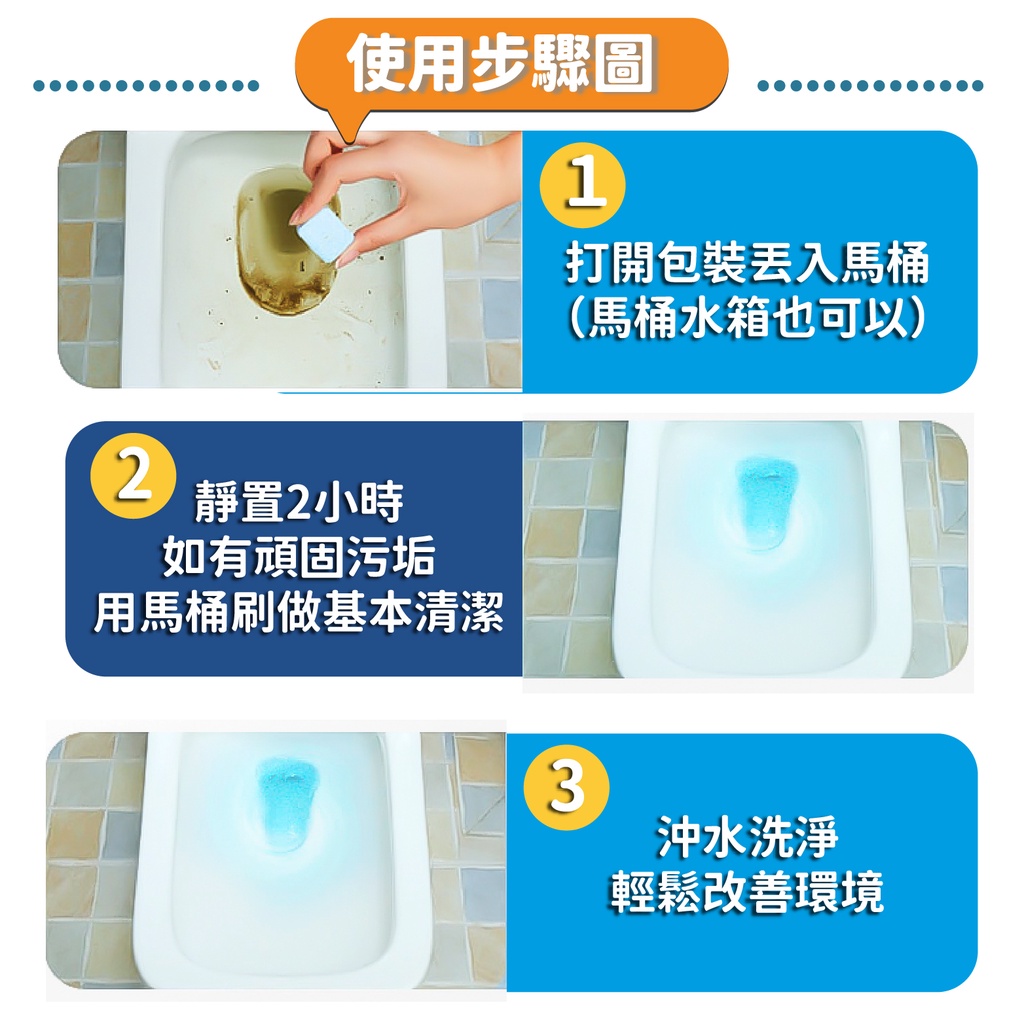 使用步驟圖

1
打開包裝丟入馬桶
（馬桶水箱也可以）

2
靜置2小時
如有頑固污垢
用馬桶刷做基本清潔

3
沖水洗淨
輕鬆改善環境