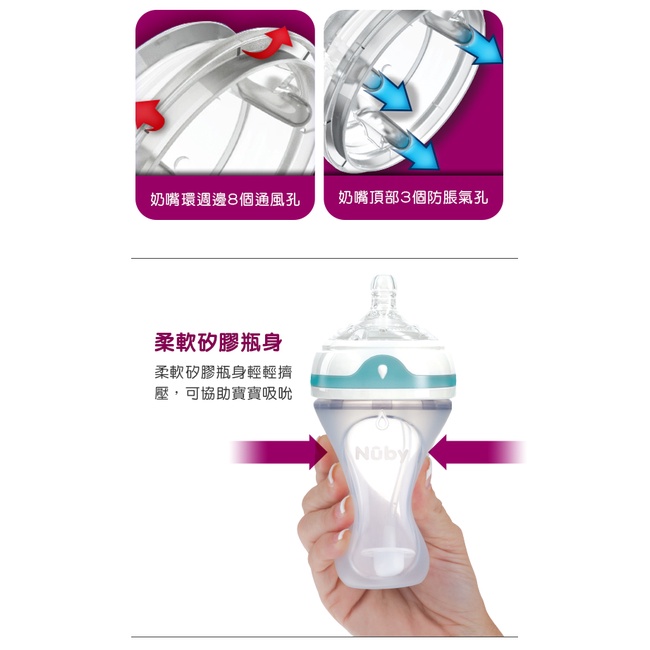 奶嘴環週邊8個通風孔

奶嘴頂部3個防脹氣孔

柔軟矽膠瓶身

柔軟矽膠瓶身輕輕擠壓，可協助寶寶吸吮

Nûby