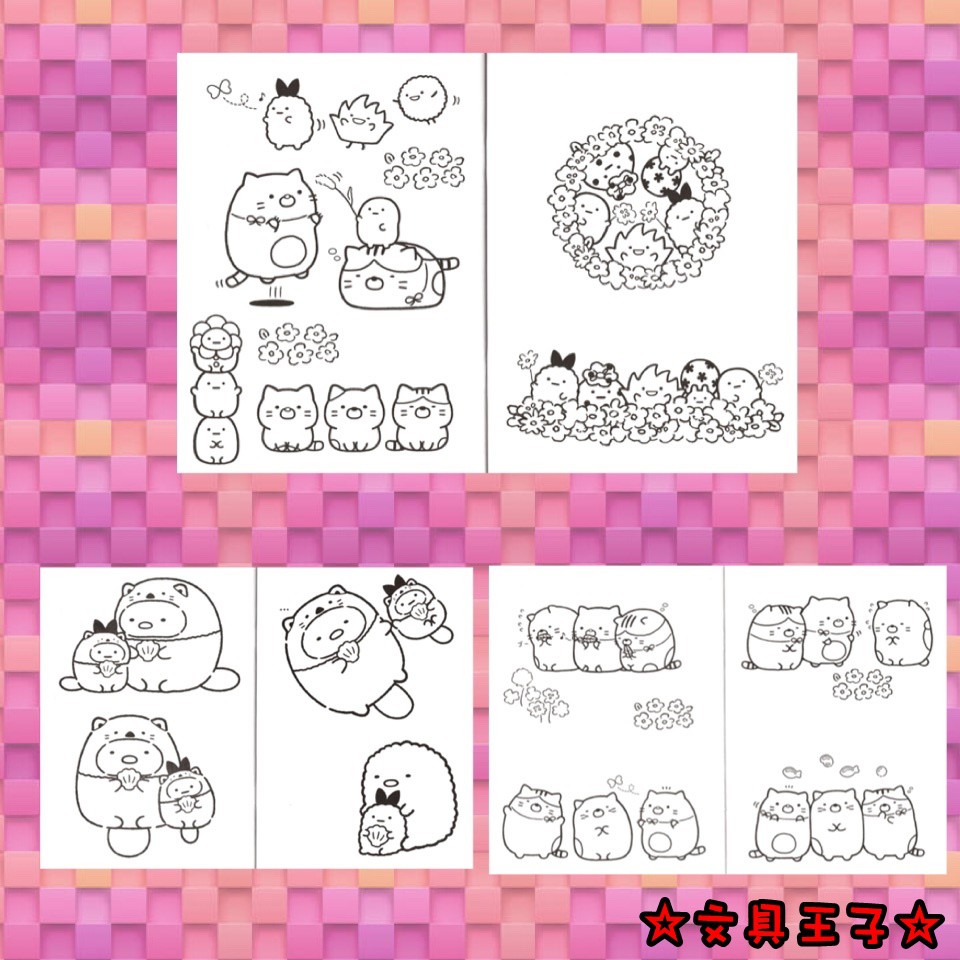 ☆文具王子☆