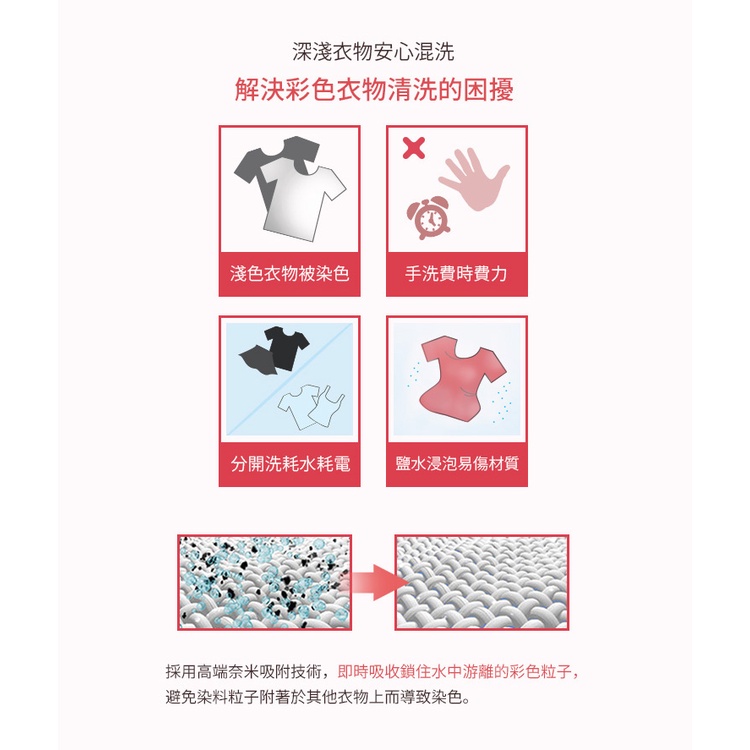 深淺衣物安心混洗

解決彩色衣物清洗的困擾

淺色衣物被染色

手洗費時費力

分開洗耗水耗電

鹽水浸泡易傷材質

採用高端奈米吸附技術，即時吸收鎖住水中游離的彩色粒子，避免染料粒子附著於其他衣物上而導致染色。