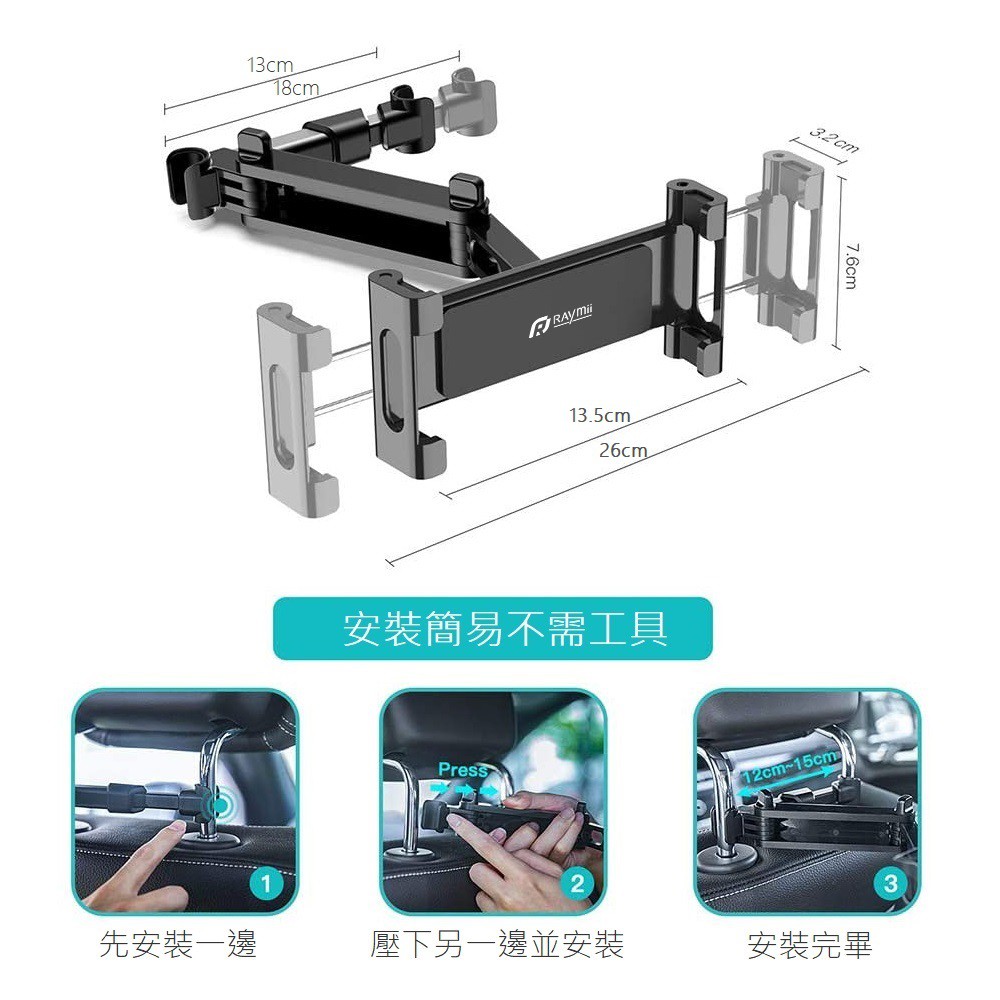 13cm
18cm
3.2cm
7.6cm
RAYmii
13.5cm
26cm

安裝簡易不需工具

1
先安裝一邊

Press
2
壓下另一邊並安裝

12cm~15cm
3
安裝完畢