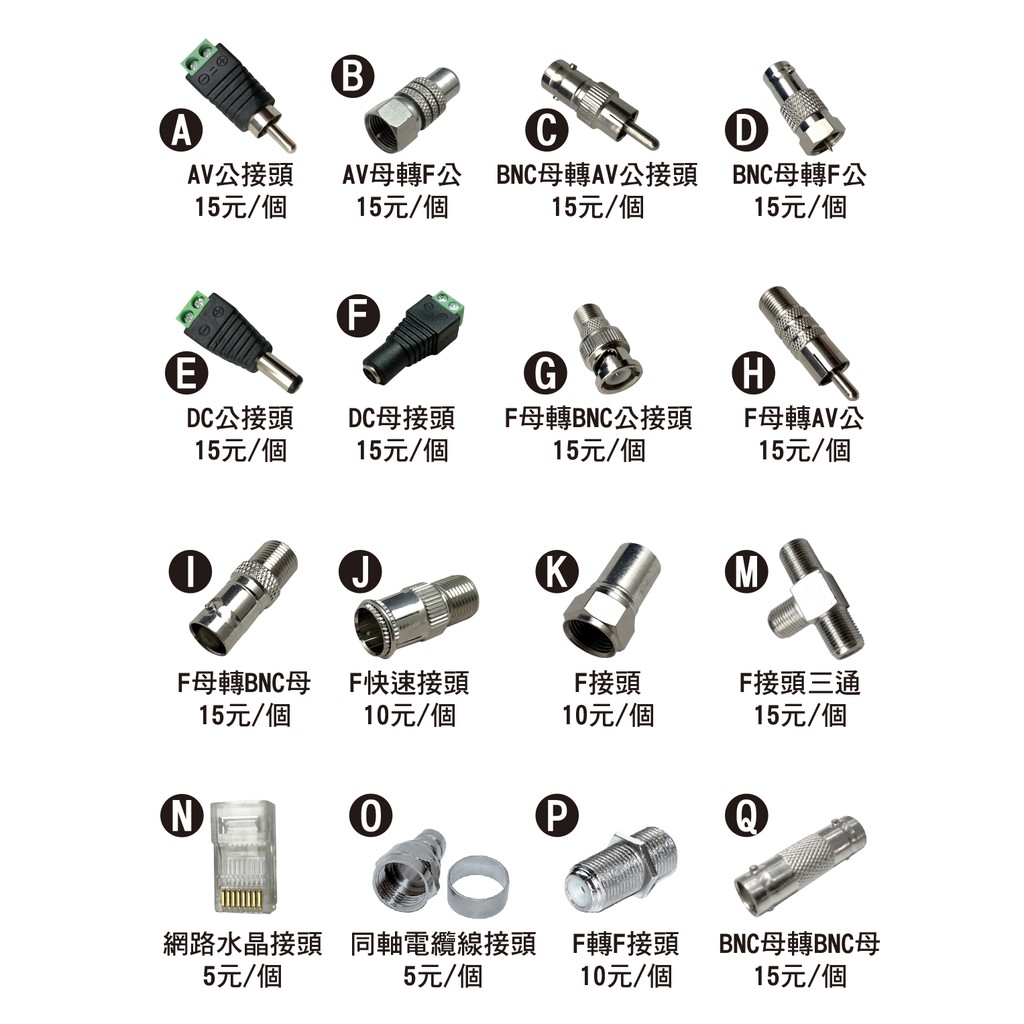 A
AV公接頭
15元/個

B
AV母轉F公
15元/個

C
BNC母轉AV公接頭
15元/個

D
BNC母轉F公
15元/個

E
DC公接頭
15元/個

F
DC母接頭
15元/個

G
F母轉BNC公接頭
15元/個

H
F母轉AV公
15元/個

I
F母轉BNC母
15元/個

J
F快速接頭
10元/個

K
F接頭
10元/個

M
F接頭三通
15元/個

N
網路水晶接頭
5元/個

O
同軸電纜線接頭
5元/個

P
F轉F接頭
10元/個

Q
BNC母轉BNC母
15元/個