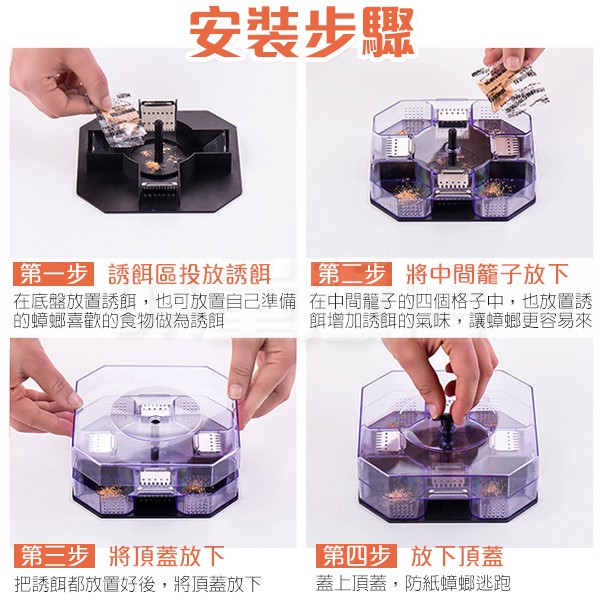 安裝步驟

第一步 誘餌區投放誘餌
在底盤放置誘餌，也可放置自己準備的蟑螂喜歡的食物做為誘餌

第二步 將中間籠子放下
在中間籠子的四個格子中，也放置誘餌增加誘餌的氣味，讓蟑螂更容易來

第三步 將頂蓋放下
把誘餌都放置好後，將頂蓋放下

第四步 放下頂蓋
蓋上頂蓋，防紙蟑螂逃跑