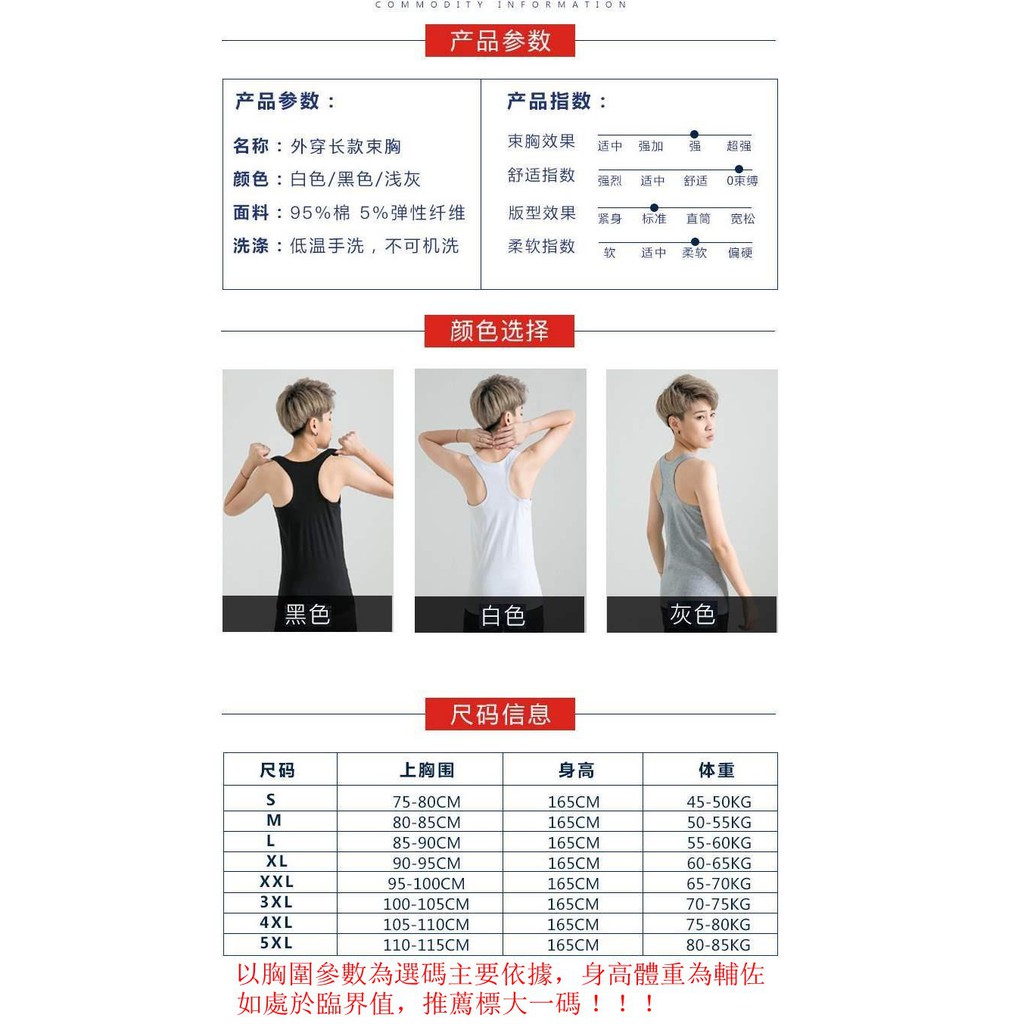 COMMODITY INFORMATION

产品参数

产品参数：

名称：外穿长款束胸

颜色：白色/黑色/浅灰

面料：95%棉 5%弹性纤维

洗涤：低温手洗，不可机洗

产品指数：

束胸效果 适中 强加 强 超强

舒适指数 强烈 适中 舒适 0束缚

版型效果 紧身 标准 直筒 宽松

柔软指数 软 适中 柔软 偏硬

颜色选择

黑色

白色

灰色

尺码信息

| 尺码 | 上胸围 | 身高 | 体重 |
|---|---|---|---|
| S | 75-80CM | 165CM | 45-50KG |
| M | 80-85CM | 165CM | 50-55KG |
| L | 85-90CM | 165CM | 55-60KG |
| XL | 90-95CM | 165CM | 60-65KG |
| XXL | 95-100CM | 165CM | 65-70KG |
| 3XL | 100-105CM | 165CM | 70-75KG |
| 4XL | 105-110CM | 165CM | 75-80KG |
| 5XL | 110-115CM | 165CM | 80-85KG |

以胸圍參數為選碼主要依據，身高體重為輔佐
如處於臨界值，推薦標大一碼！！！