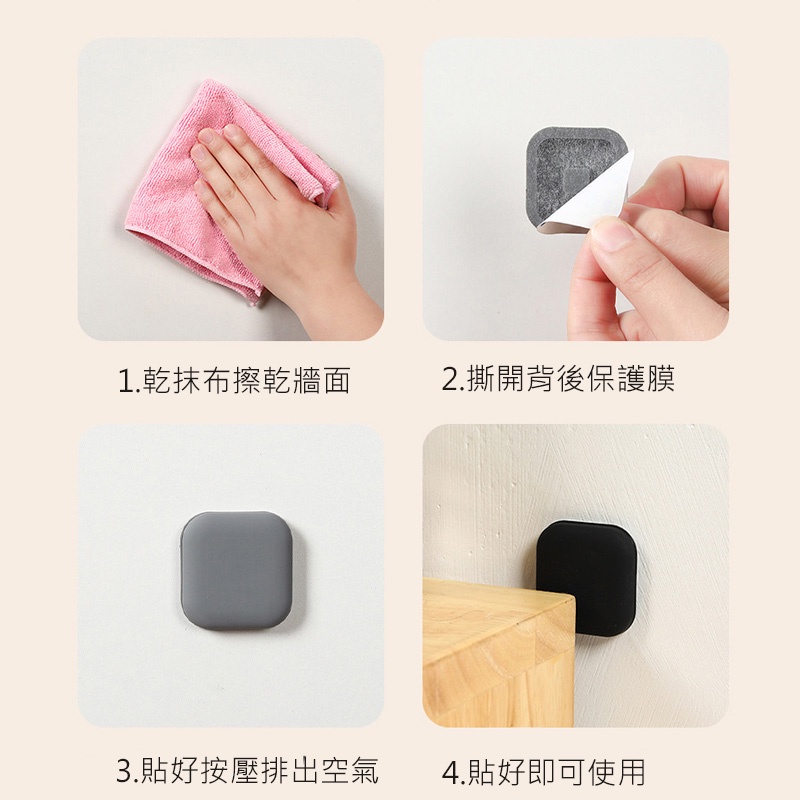 1.乾抹布擦乾牆面

2.撕開背後保護膜

3.貼好按壓排出空氣

4.貼好即可使用