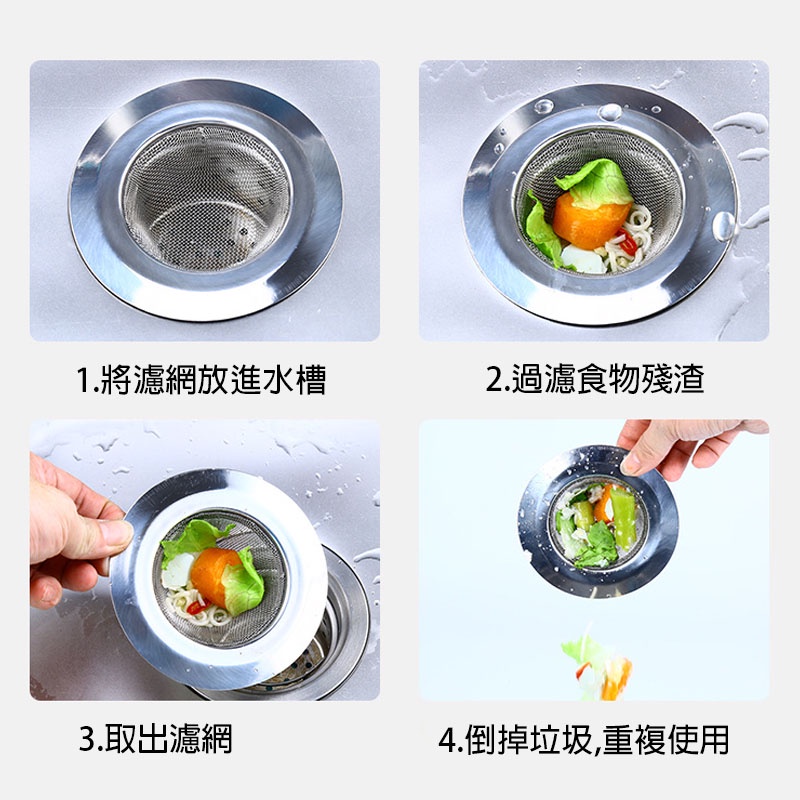 1.將濾網放進水槽

2.過濾食物殘渣

3.取出濾網

4.倒掉垃圾,重複使用