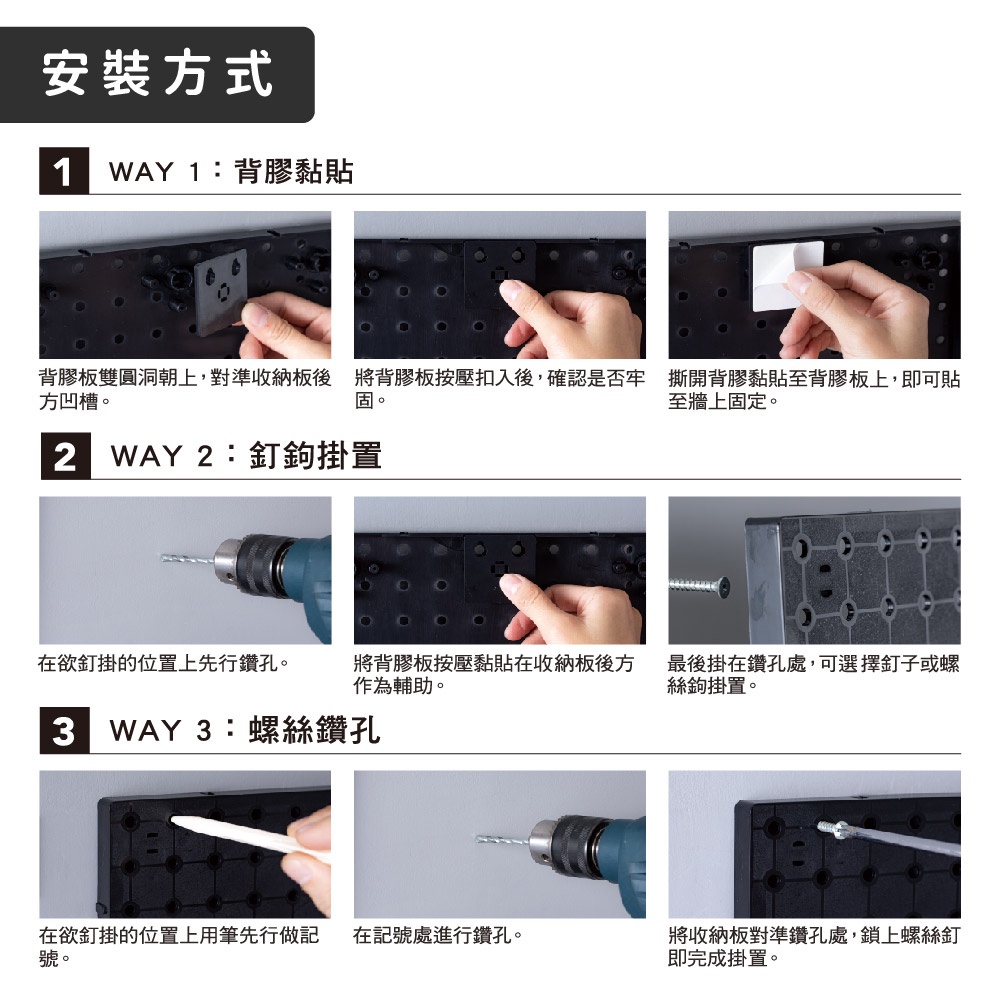 安裝方式

1 WAY 1：背膠黏貼

背膠板雙圓洞朝上，對準收納板後方凹槽。

將背膠板按壓扣入後，確認是否牢固。

撕開背膠黏貼至背膠板上，即可貼至牆上固定。

2 WAY 2：釘鉤掛置

在欲釘掛的位置上先行鑽孔。

將背膠板按壓黏貼在收納板後方作為輔助。

最後掛在鑽孔處，可選擇釘子或螺絲鉤掛置。

3 WAY 3：螺絲鑽孔

在欲釘掛的位置上用筆先行做記號。

在記號處進行鑽孔。

將收納板對準鑽孔處，鎖上螺絲釘即完成掛置。