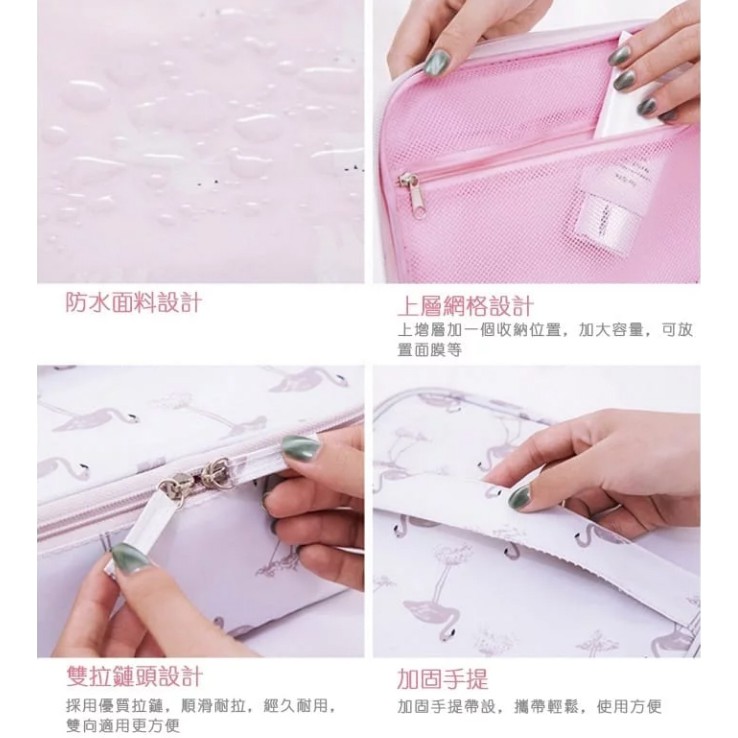 防水面料設計

上層網格設計

上增層加一個收納位置，加大容量，可放置面膜等

雙拉鏈頭設計

採用優質拉鏈，順滑耐拉，經久耐用，雙向適用更方便

加固手提

加固手提帶設，攜帶輕鬆，使用方便