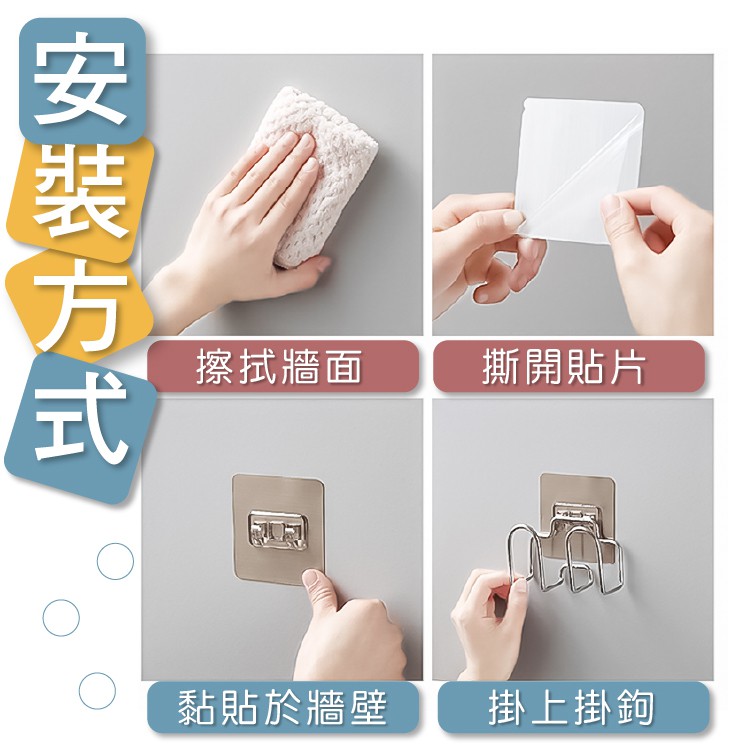 安裝方式

擦拭牆面

撕開貼片

黏貼於牆壁

掛上掛鉤