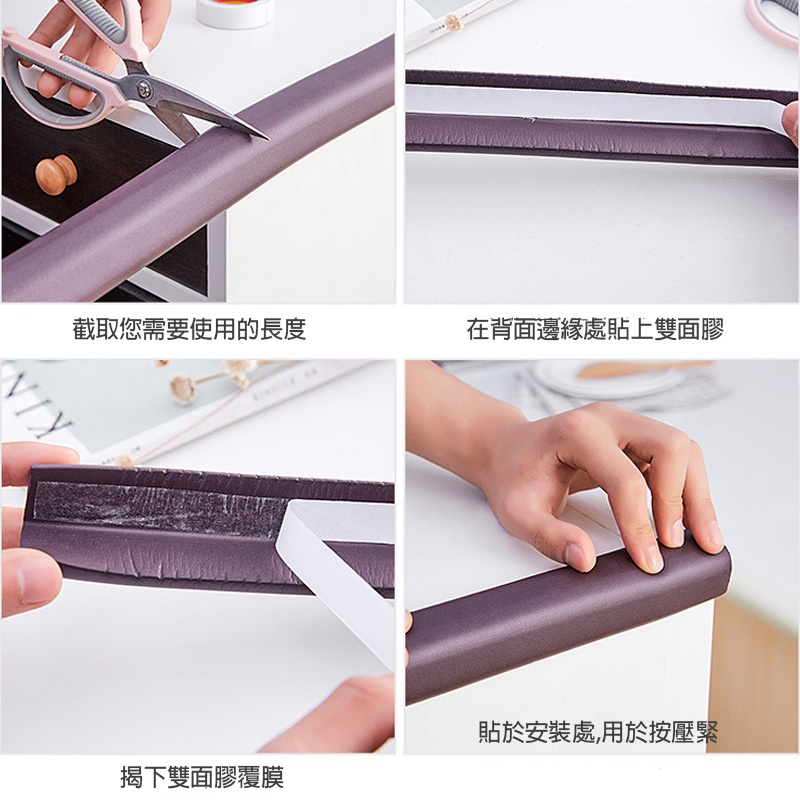 截取您需要使用的長度

在背面邊緣處貼上雙面膠

揭下雙面膠覆膜

貼於安裝處,用於按壓緊