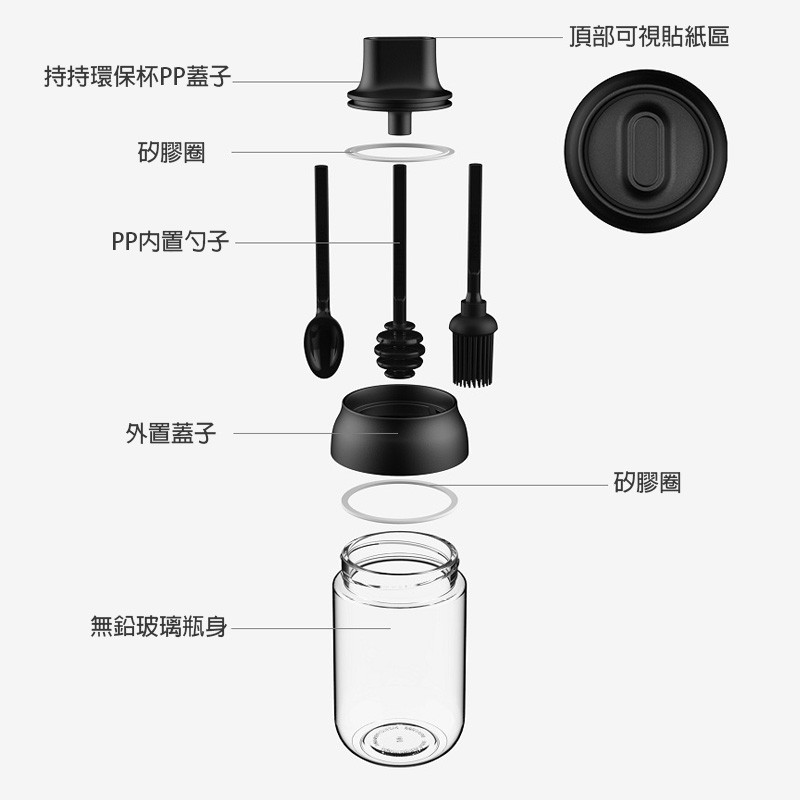 頂部可視貼紙區

持持環保杯PP蓋子

矽膠圈

PP內置勺子

外置蓋子

矽膠圈

無鉛玻璃瓶身