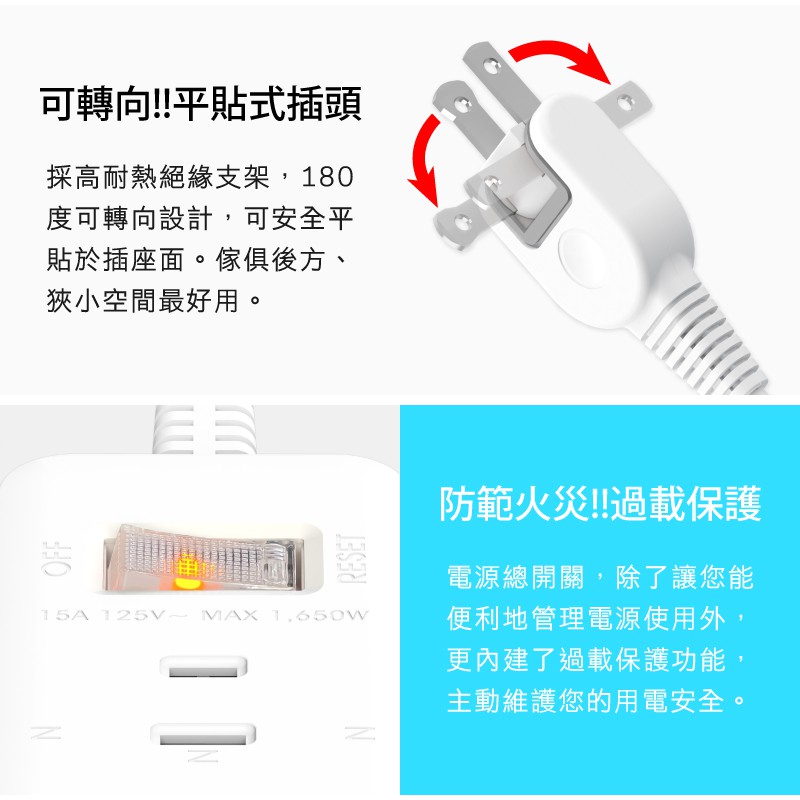 可轉向!!平貼式插頭

採高耐熱絕緣支架，180度可轉向設計，可安全平貼於插座面。傢俱後方、狹小空間最好用。

OFF

RESET

15A 125V~ MAX 1,650W

N

N

N

防範火災!!過載保護

電源總開關，除了讓您能便利地管理電源使用外，更內建了過載保護功能，主動維護您的用電安全。